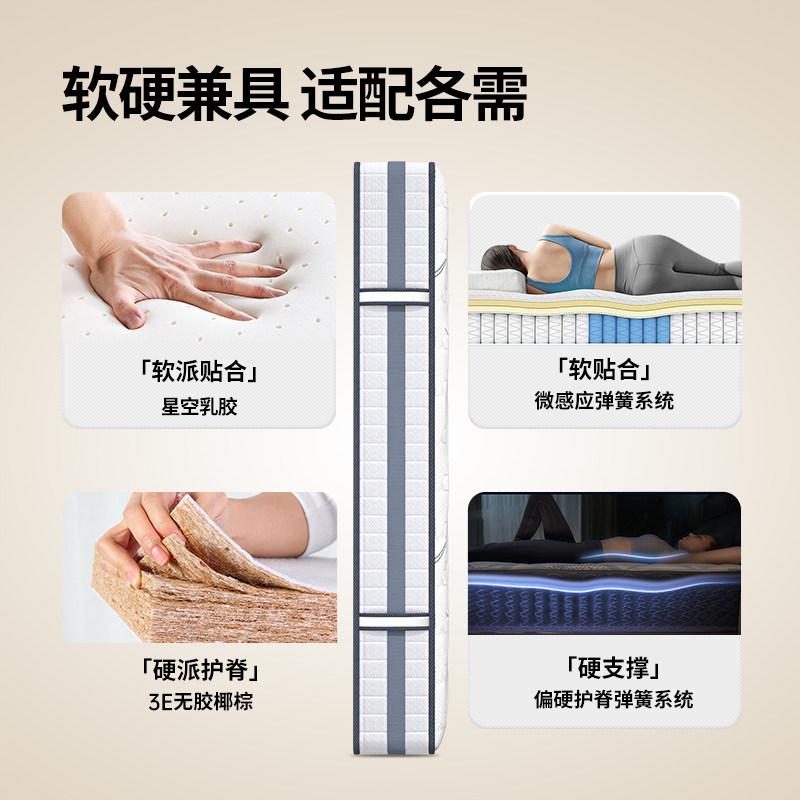 软硬兼具 适配各需

「软派贴合」
星空乳胶

「软贴合」
微感应弹簧系统

「硬派护脊」
3E无胶椰棕

「硬支撑」
偏硬护脊弹簧系统