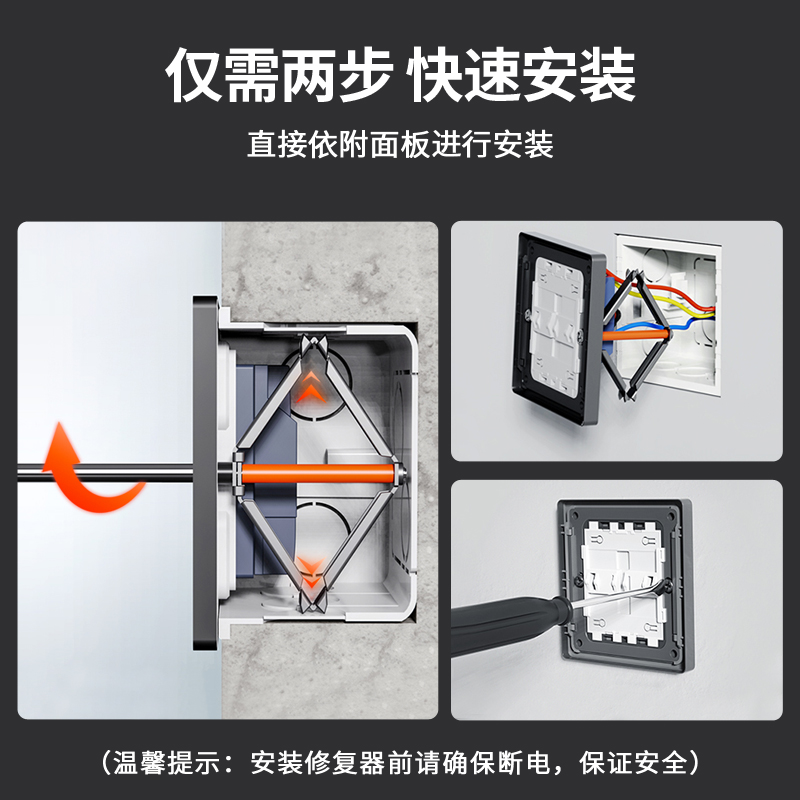 仅需两步 快速安装

直接依附面板进行安装

（温馨提示：安装修复器前请确保断电，保证安全）