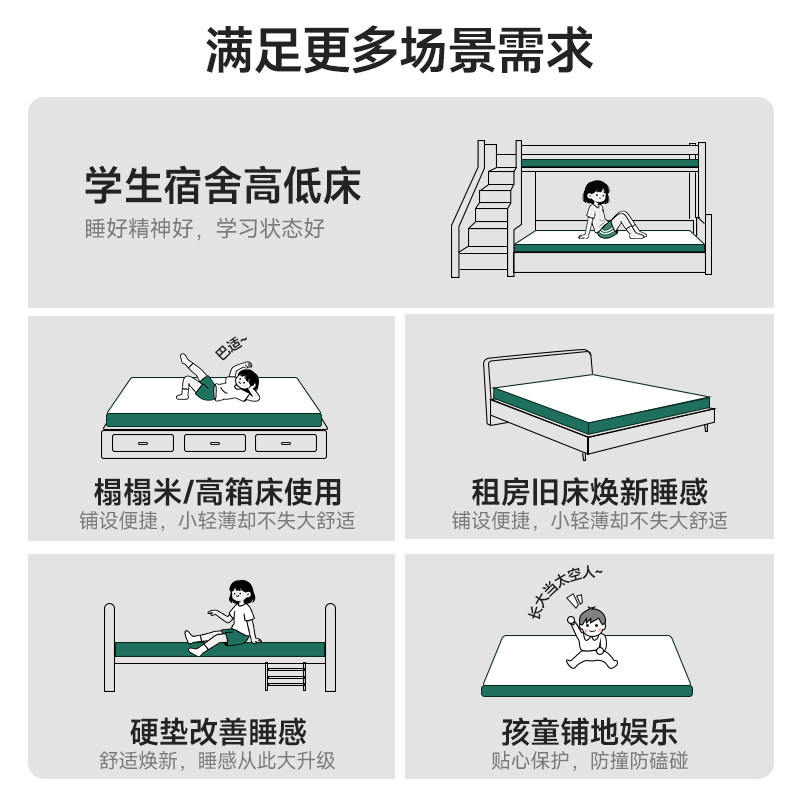 满足更多场景需求

学生宿舍高低床
睡好精神好，学习状态好

巴适~

榻榻米/高箱床使用
铺设便捷，小轻薄却不失大舒适

租房旧床焕新睡感
铺设便捷，小轻薄却不失大舒适

硬垫改善睡感
舒适焕新，睡感从此大升级

长大当太空人~

孩童铺地娱乐
贴心保护，防撞防磕碰