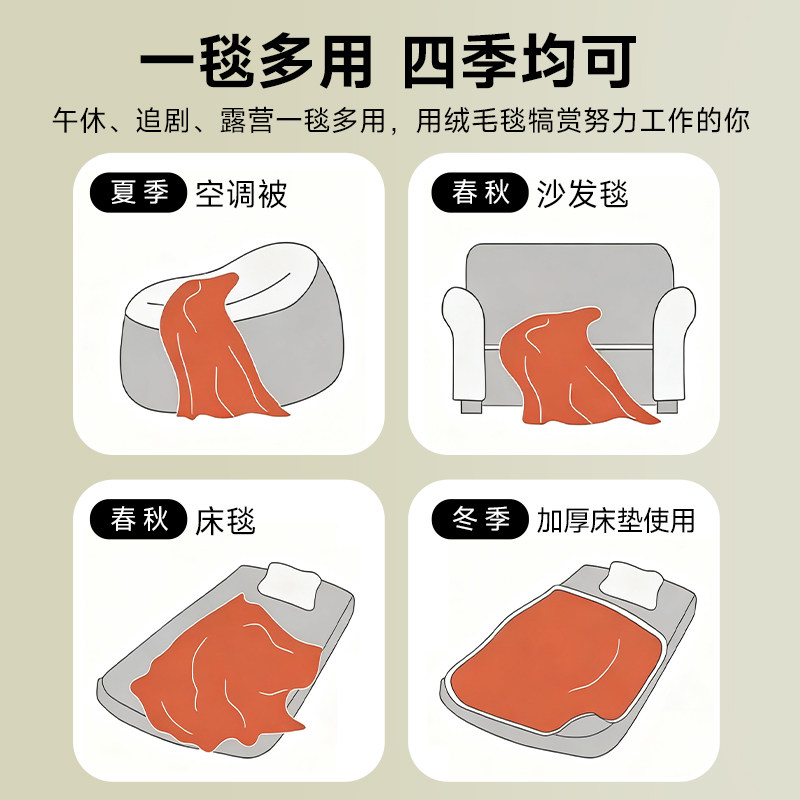 一毯多用 四季均可

午休、追剧、露营一毯多用，用绒毛毯犒赏努力工作的你

夏季 空调被

春秋 沙发毯

春秋 床毯

冬季 加厚床垫使用