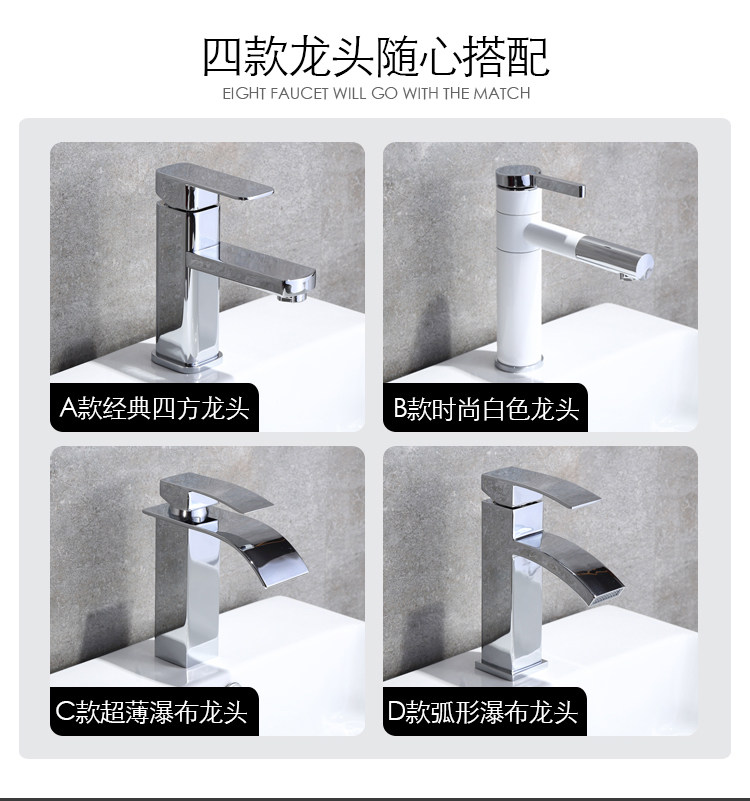 四款龙头随心搭配
EIGHT FAUCET WILL GO WITH THE MATCH

A款经典四方龙头

B款时尚白色龙头

C款超薄瀑布龙头

D款弧形瀑布龙头