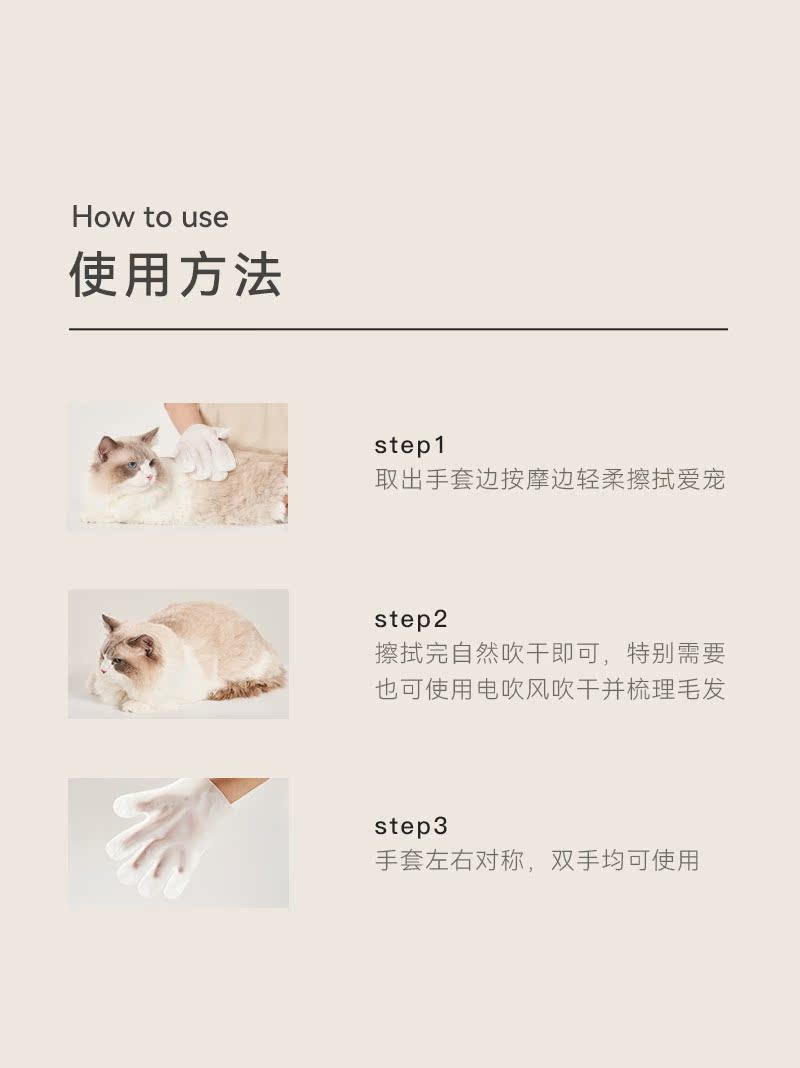 How to use
使用方法

step1
取出手套边按摩边轻柔擦拭爱宠

step2
擦拭完自然吹干即可，特别需要也可使用电吹风吹干并梳理毛发

step3
手套左右对称，双手均可使用