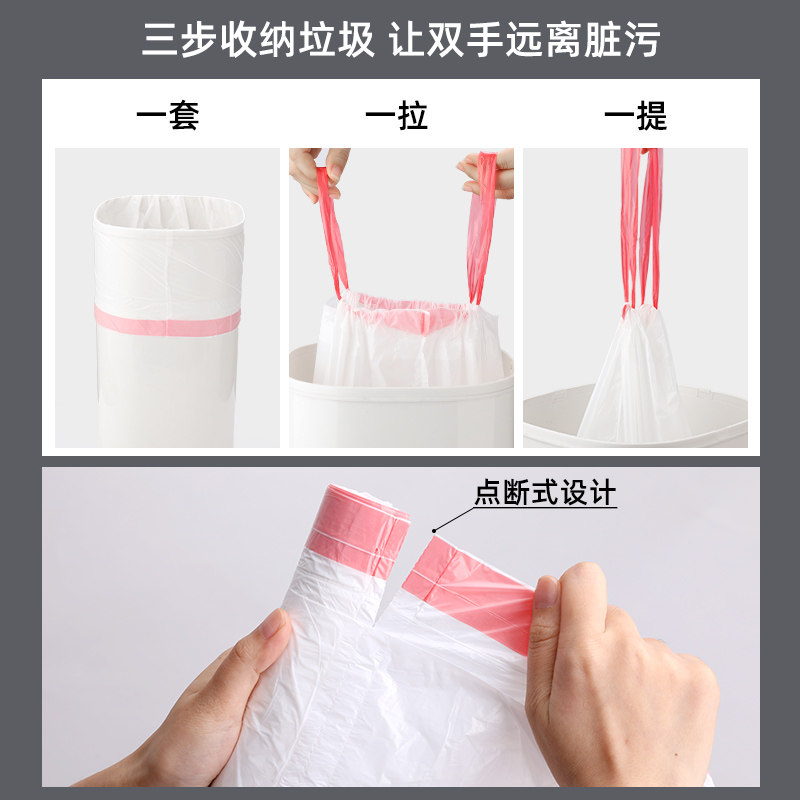 三步收纳垃圾 让双手远离脏污

一套

一拉

一提

点断式设计