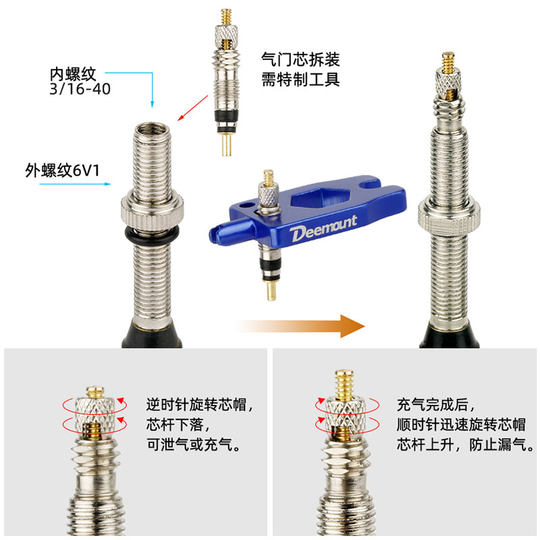 内螺纹
3/16-40

气门芯拆装
需特制工具

外螺纹6V1

Deemount

逆时针旋转芯帽，
芯杆下落，
可泄气或充气。

充气完成后，
顺时针迅速旋转芯帽
芯杆上升，防止漏气。