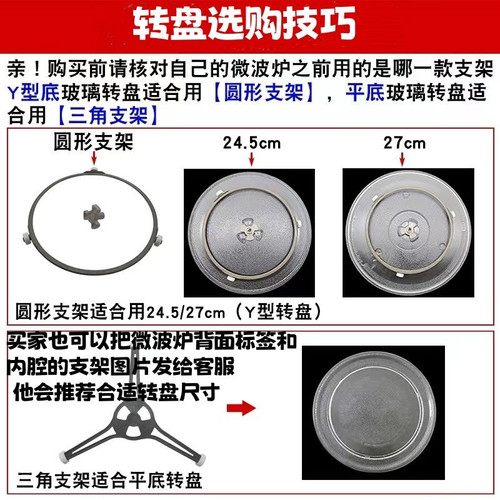 转盘选购技巧

亲！购买前请核对自己的微波炉之前用的是哪一款支架 Y型底玻璃转盘适合用【圆形支架】，平底玻璃转盘适合用【三角支架】

圆形支架

24.5cm

27cm

圆形支架适合用24.5/27cm（Y型转盘）

买家也可以把微波炉背面标签和内腔的支架图片发给客服
他会推荐合适转盘尺寸

三角支架适合平底转盘