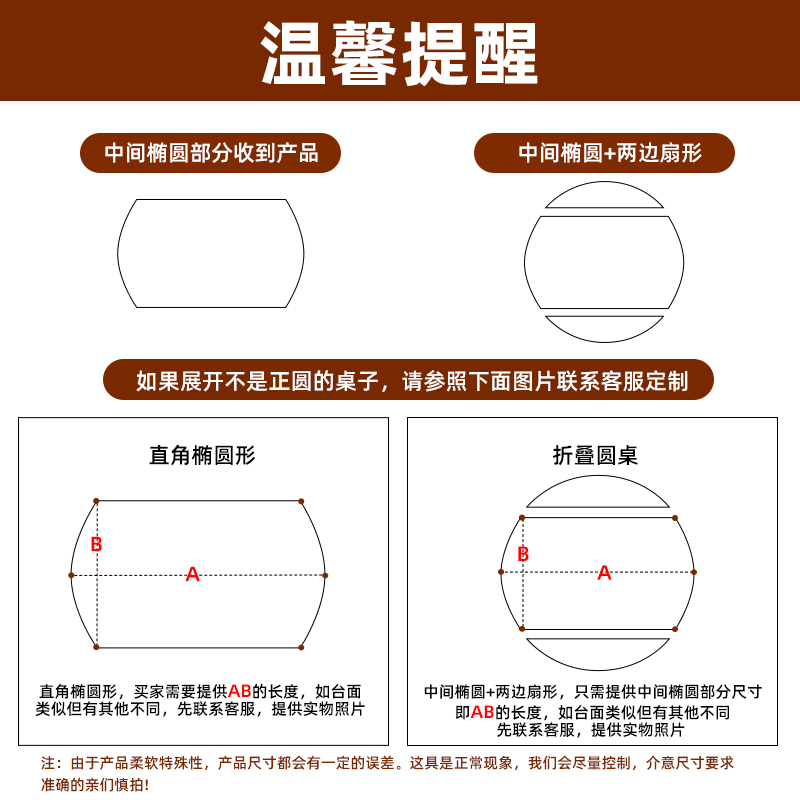 温馨提醒

中间椭圆部分收到产品

中间椭圆+两边扇形

如果展开不是正圆的桌子，请参照下面图片联系客服定制

直角椭圆形

B

A

直角椭圆形，买家需要提供AB的长度，如台面类似但有其他不同，先联系客服，提供实物照片

折叠圆桌

B

A

中间椭圆+两边扇形，只需提供中间椭圆部分尺寸即AB的长度，如台面类似但有其他不同先联系客服，提供实物照片

注：由于产品柔软特殊性，产品尺寸都会有一定的误差。这具是正常现象，我们会尽量控制，介意尺寸要求准确的亲们慎拍！