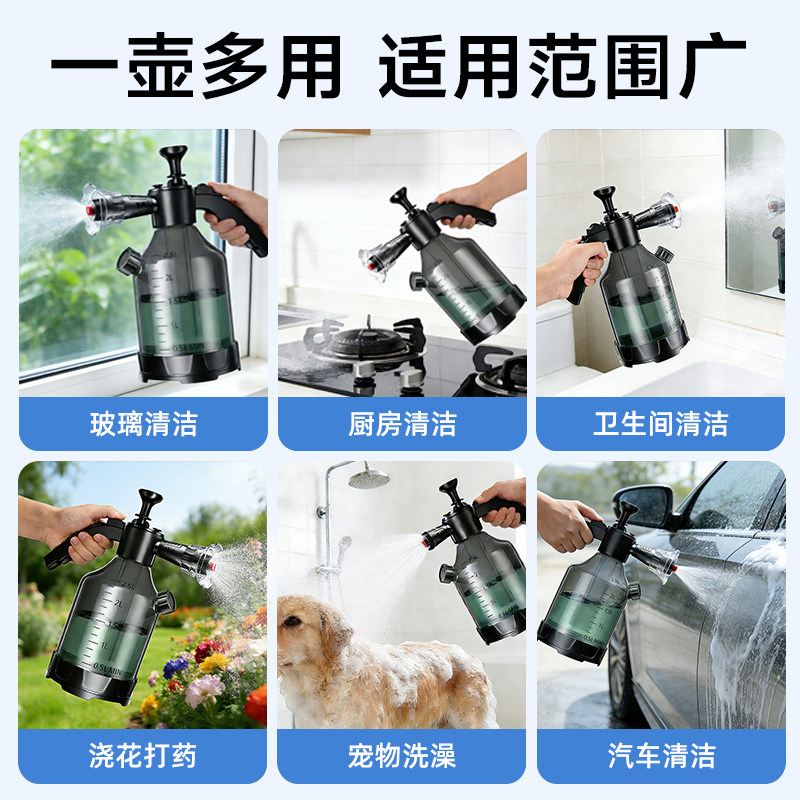 一壶多用 适用范围广

2.5L
2L
1.5L
1L
0.5L MIN

玻璃清洁

厨房清洁

卫生间清洁

2.5L
2L
1.5L
1L
0.5L MIN

浇花打药

宠物洗澡

汽车清洁