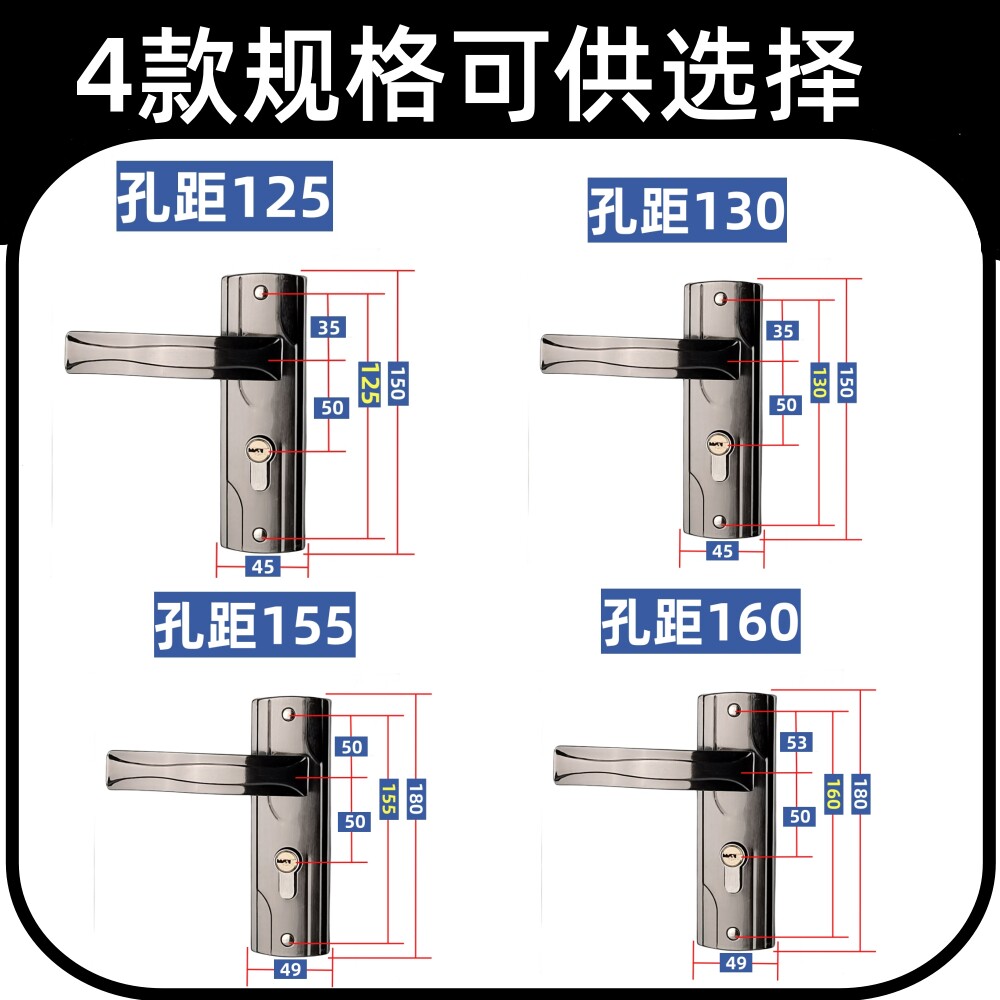 4款规格可供选择

孔距125

35
50
125
150
45

孔距130

35
50
130
150
45

孔距155

50
50
155
180
49

孔距160

53
50
160
180
49