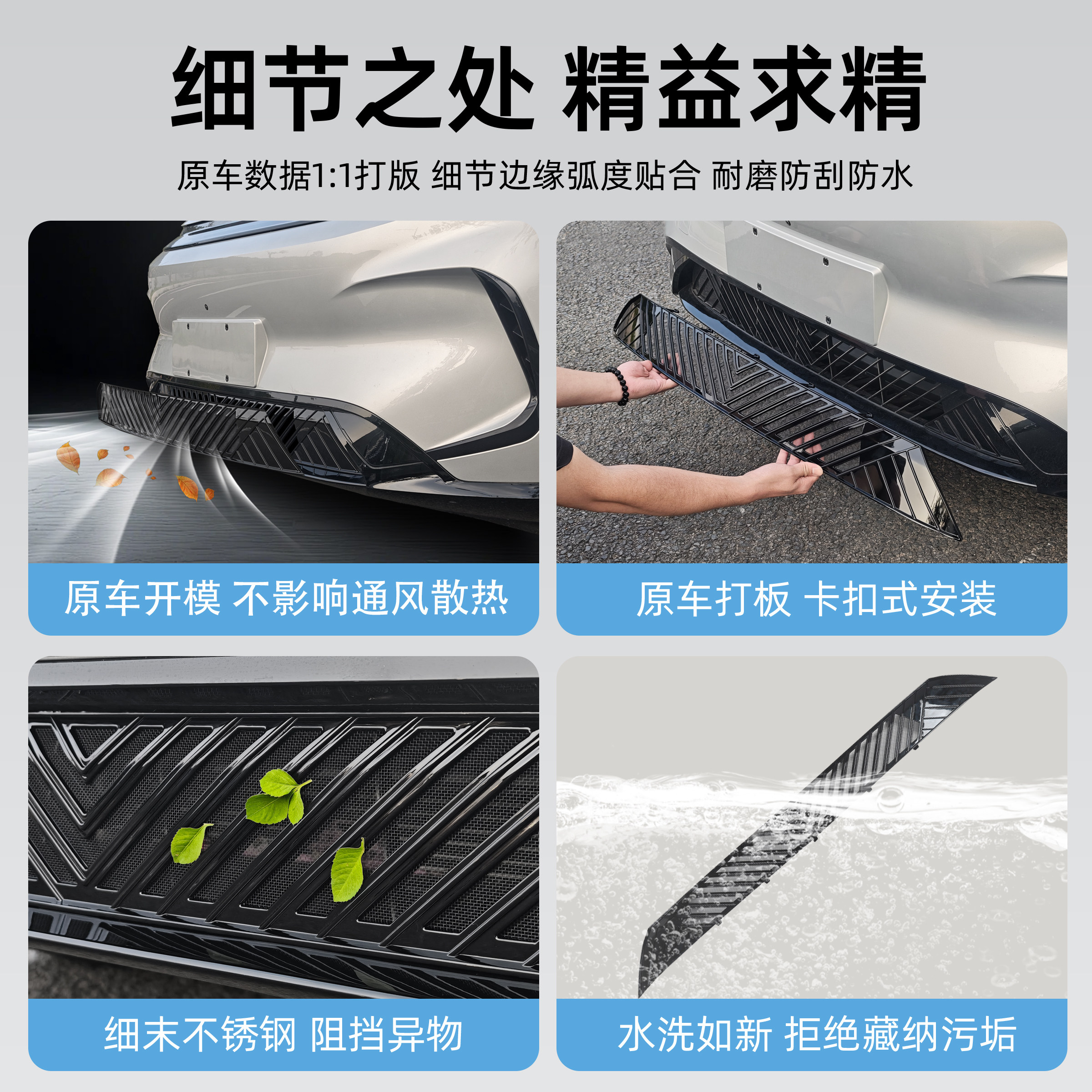 细节之处 精益求精

原车数据1:1打版 细节边缘弧度贴合 耐磨防刮防水

原车开模 不影响通风散热

原车打板 卡扣式安装

细末不锈钢 阻挡异物

水洗如新 拒绝藏纳污垢