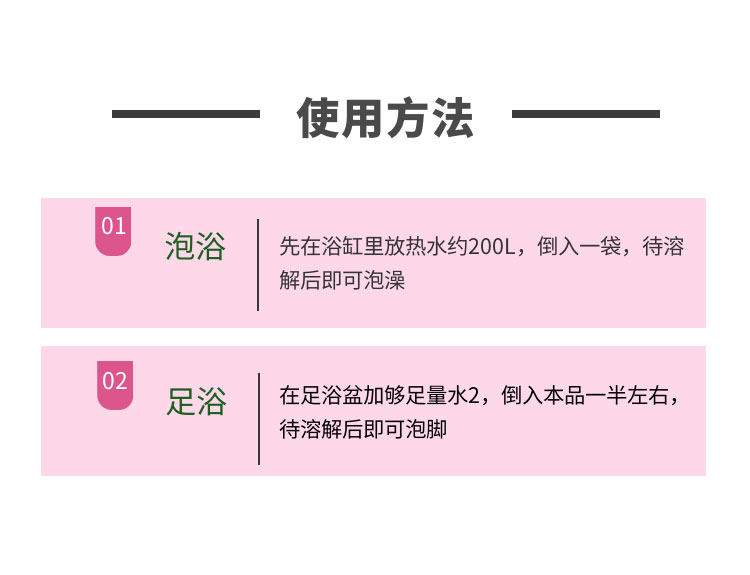 使用方法

01

泡浴

先在浴缸里放热水约200L，倒入一袋，待溶解后即可泡澡

02

足浴

在足浴盆加够足量水2，倒入本品一半左右，待溶解后即可泡脚