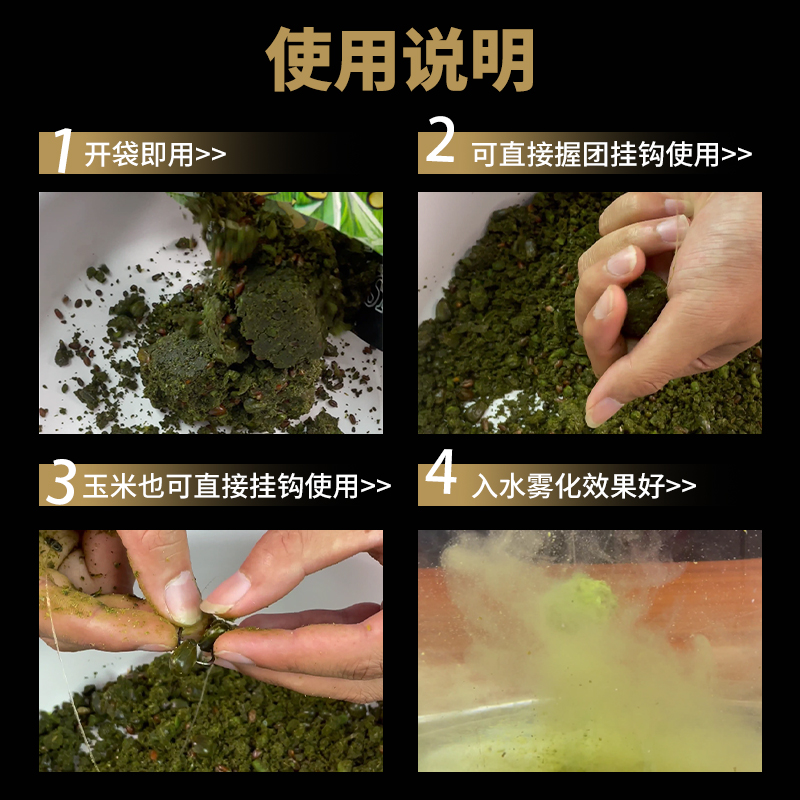 使用说明

1 开袋即用>>

2 可直接握团挂钩使用>>

3 玉米也可直接挂钩使用>>

4 入水雾化效果好>>