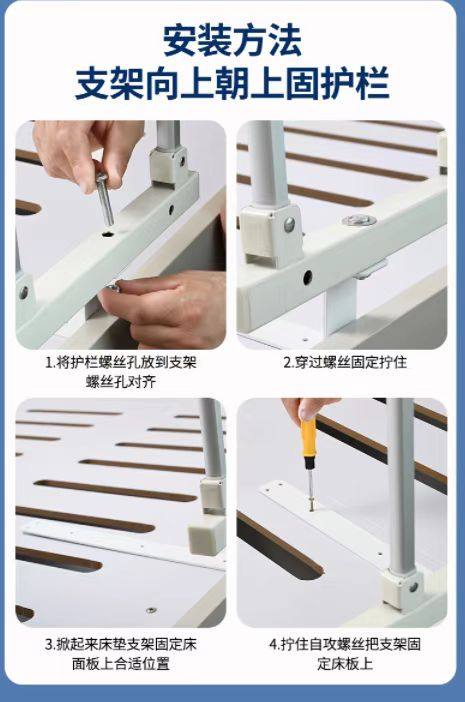 安装方法
支架向上朝上固护栏

1.将护栏螺丝孔放到支架螺丝孔对齐

2.穿过螺丝固定拧住

3.掀起来床垫支架固定床面板上合适位置

4.拧住自攻螺丝把支架固定床板上