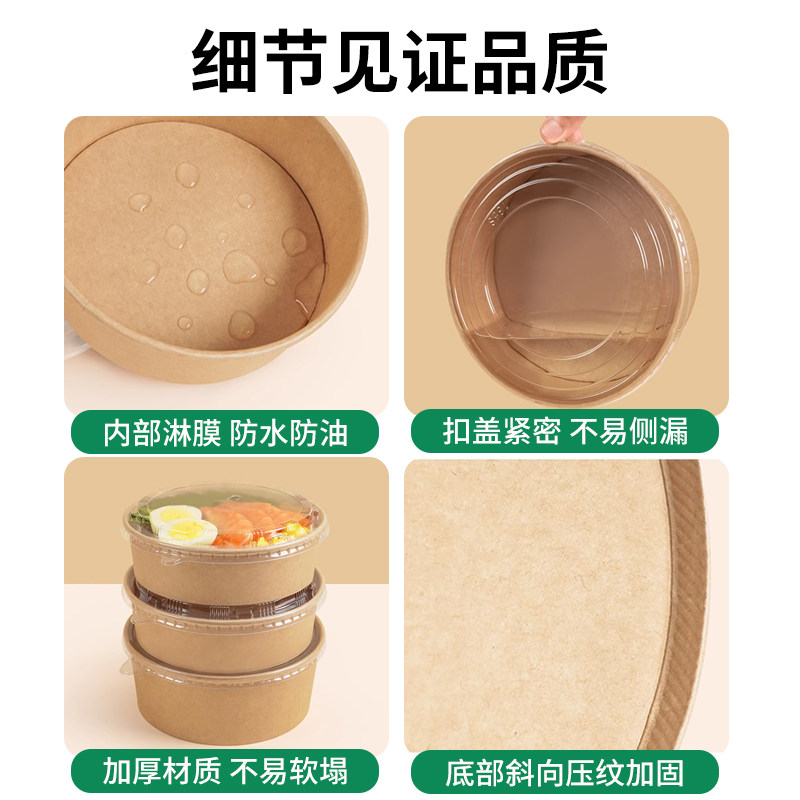 细节见证品质

内部淋膜 防水防油

扣盖紧密 不易侧漏

加厚材质 不易软塌

底部斜向压纹加固