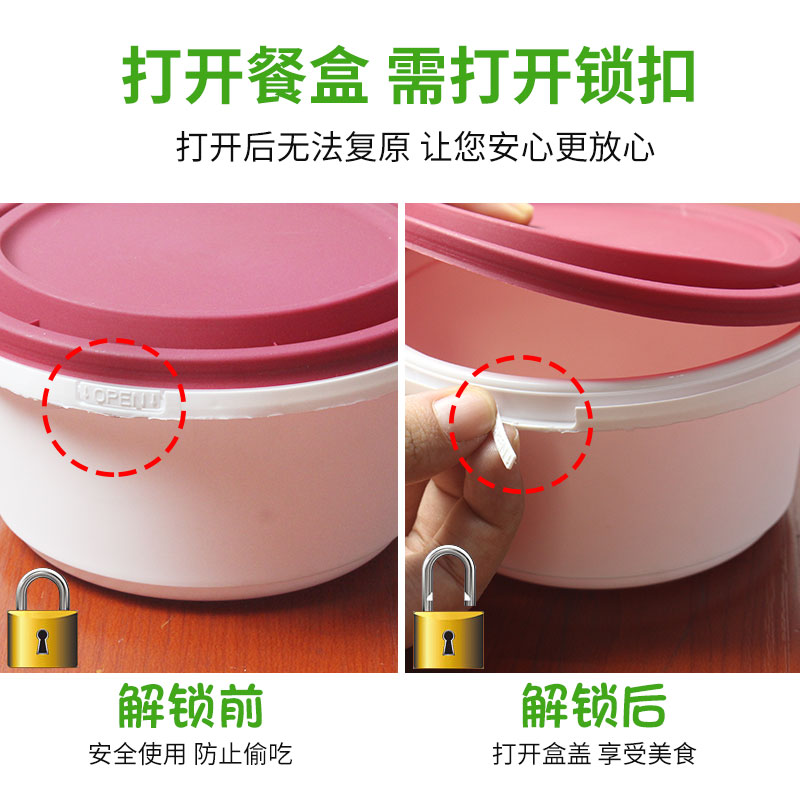 打开餐盒 需打开锁扣

打开后无法复原 让您安心更放心

OPEN

解锁前

安全使用 防止偷吃

解锁后

打开盒盖 享受美食