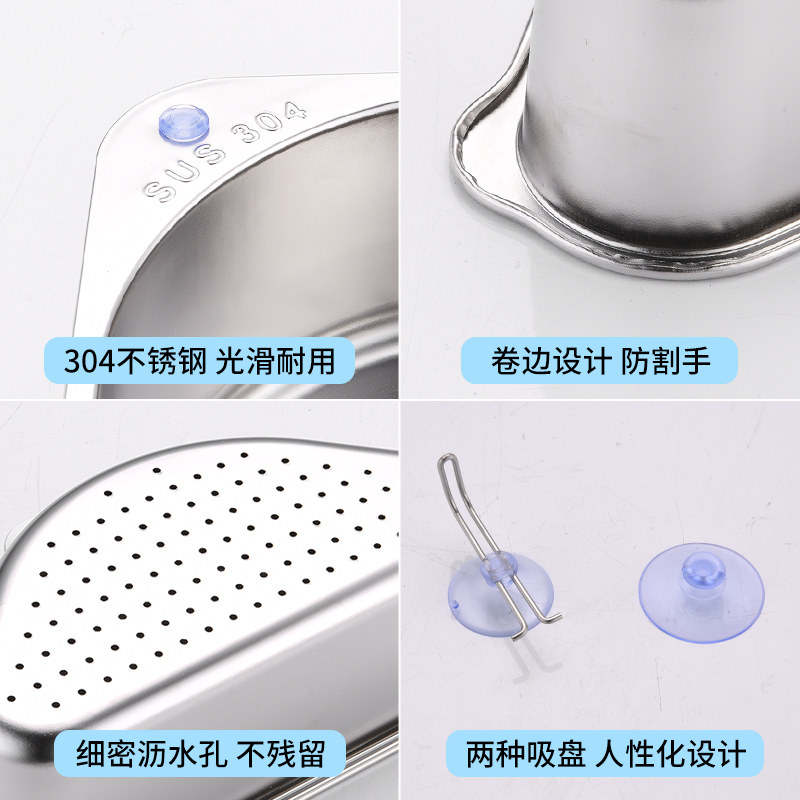 SUS 304

304不锈钢 光滑耐用

卷边设计 防割手

细密沥水孔 不残留

两种吸盘 人性化设计