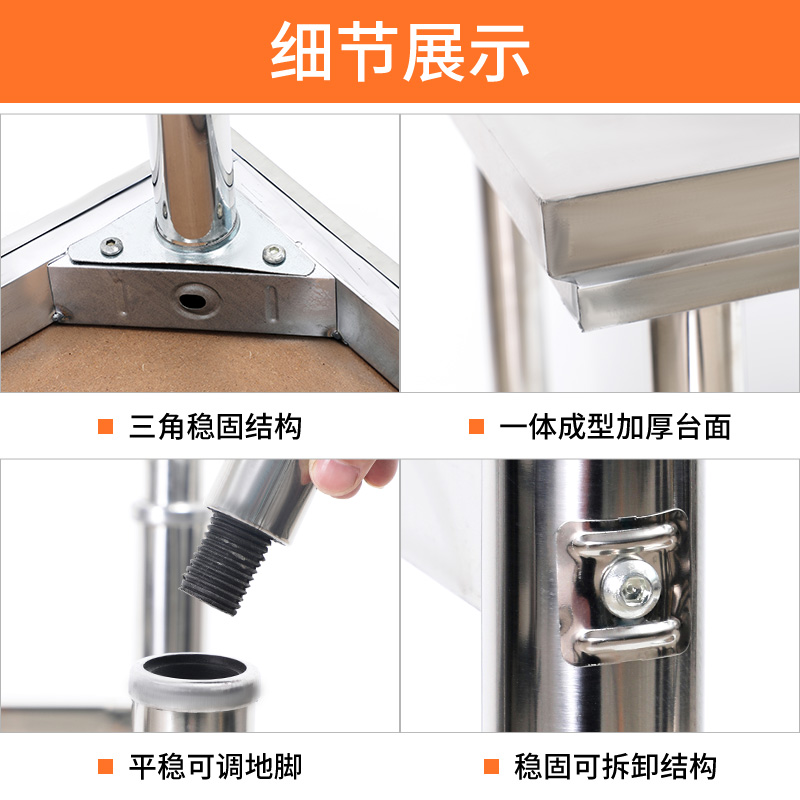 细节展示

三角稳固结构

一体成型加厚台面

平稳可调地脚

稳固可拆卸结构