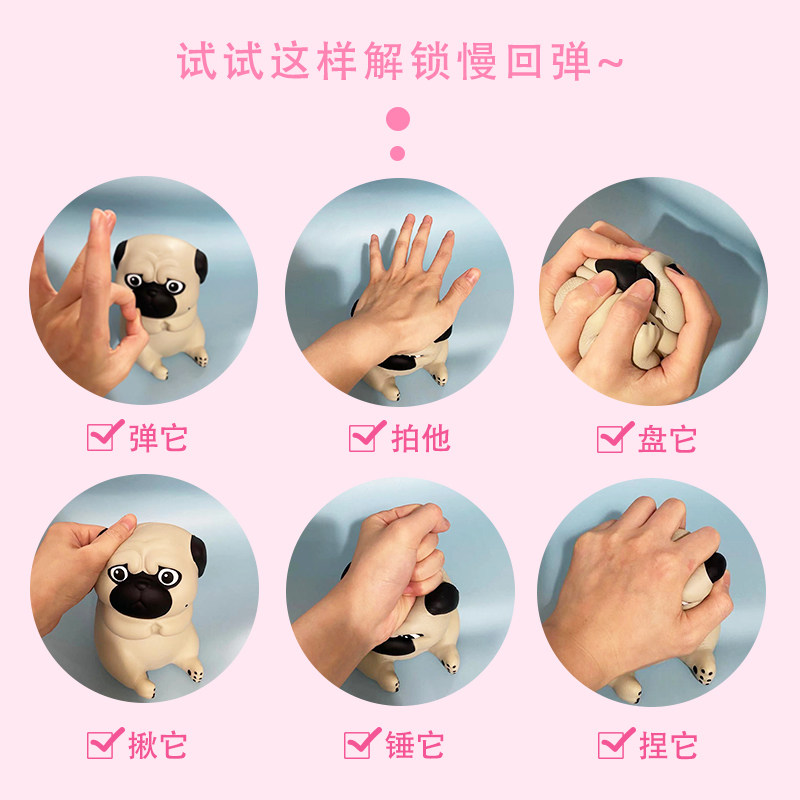 试试这样解锁慢回弹~

弹它

拍他

盘它

揪它

锤它

捏它