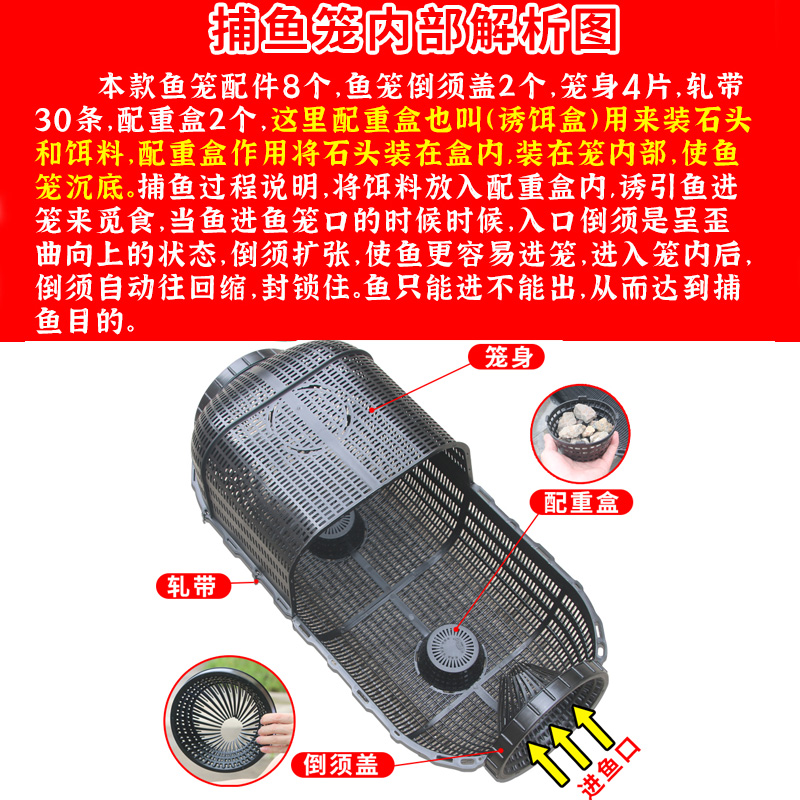 捕鱼笼内部解析图

本款鱼笼配件8个,鱼笼倒须盖2个,笼身4片,轧带30条,配重盒2个,这里配重盒也叫(诱饵盒)用来装石头和饵料,配重盒作用将石头装在盒内,装在笼内部,使鱼笼沉底。捕鱼过程说明,将饵料放入配重盒内,诱引鱼进笼来觅食,当鱼进鱼笼口的时候时候,入口倒须是呈歪曲向上的状态,倒须扩张,使鱼更容易进笼,进入笼内后,倒须自动往回缩,封锁住。鱼只能进不能出,从而达到捕鱼目的。

笼身

配重盒

轧带

倒须盖

进鱼口