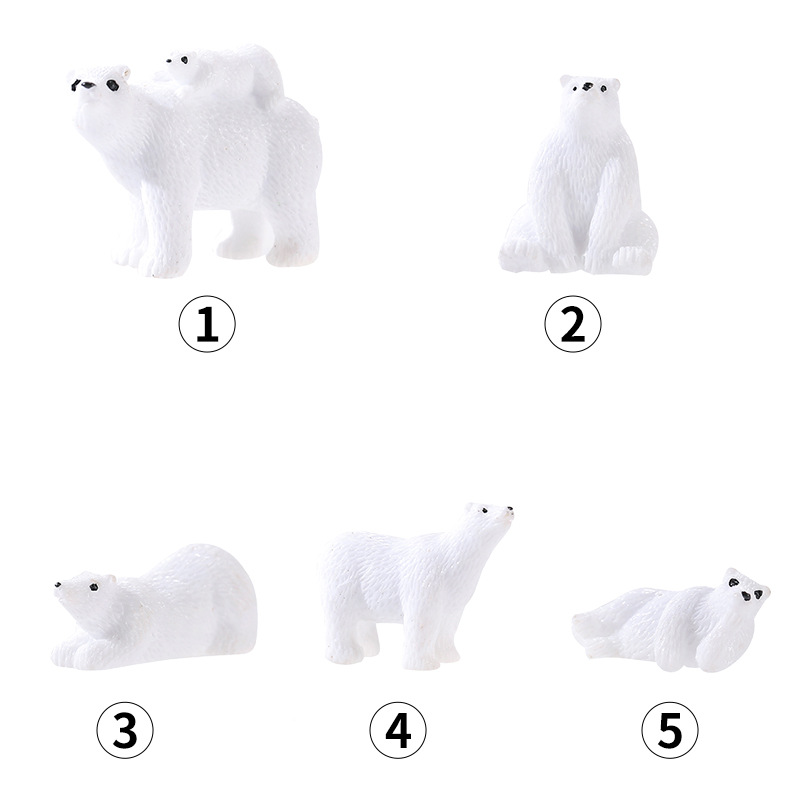 ①

②

③

④

⑤