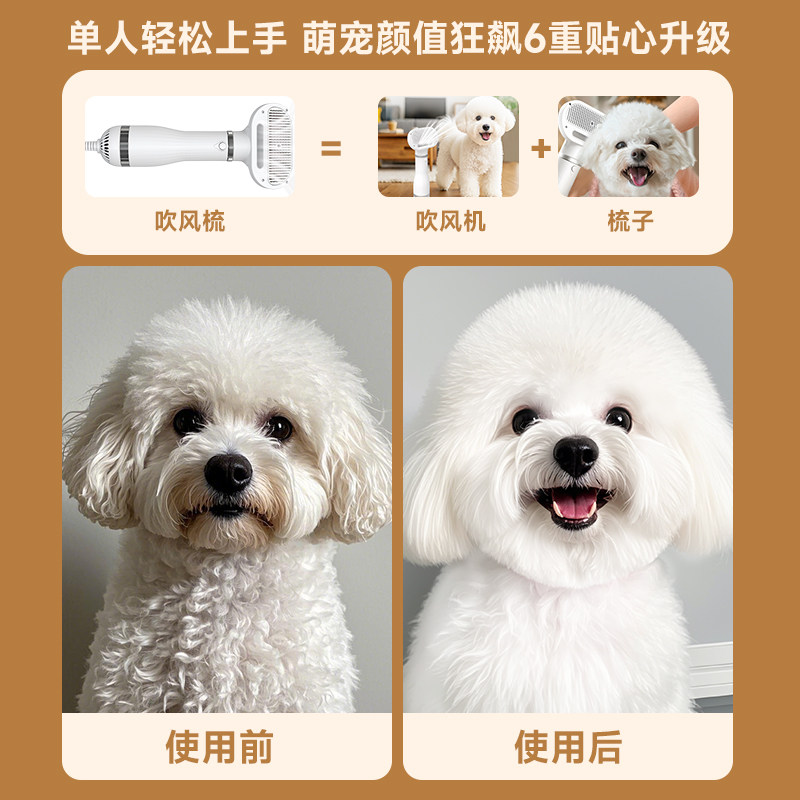 单人轻松上手 萌宠颜值狂飙6重贴心升级

吹风梳 = 吹风机 + 梳子

使用前

使用后