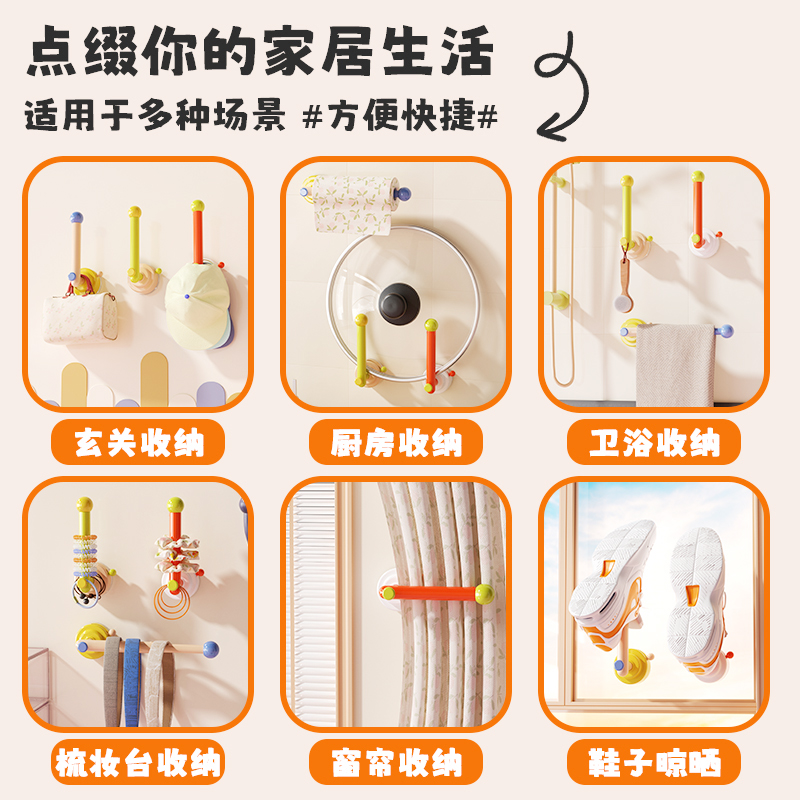 点缀你的家居生活

适用于多种场景 #方便快捷#

玄关收纳

厨房收纳

卫浴收纳

梳妆台收纳

窗帘收纳

鞋子晾晒