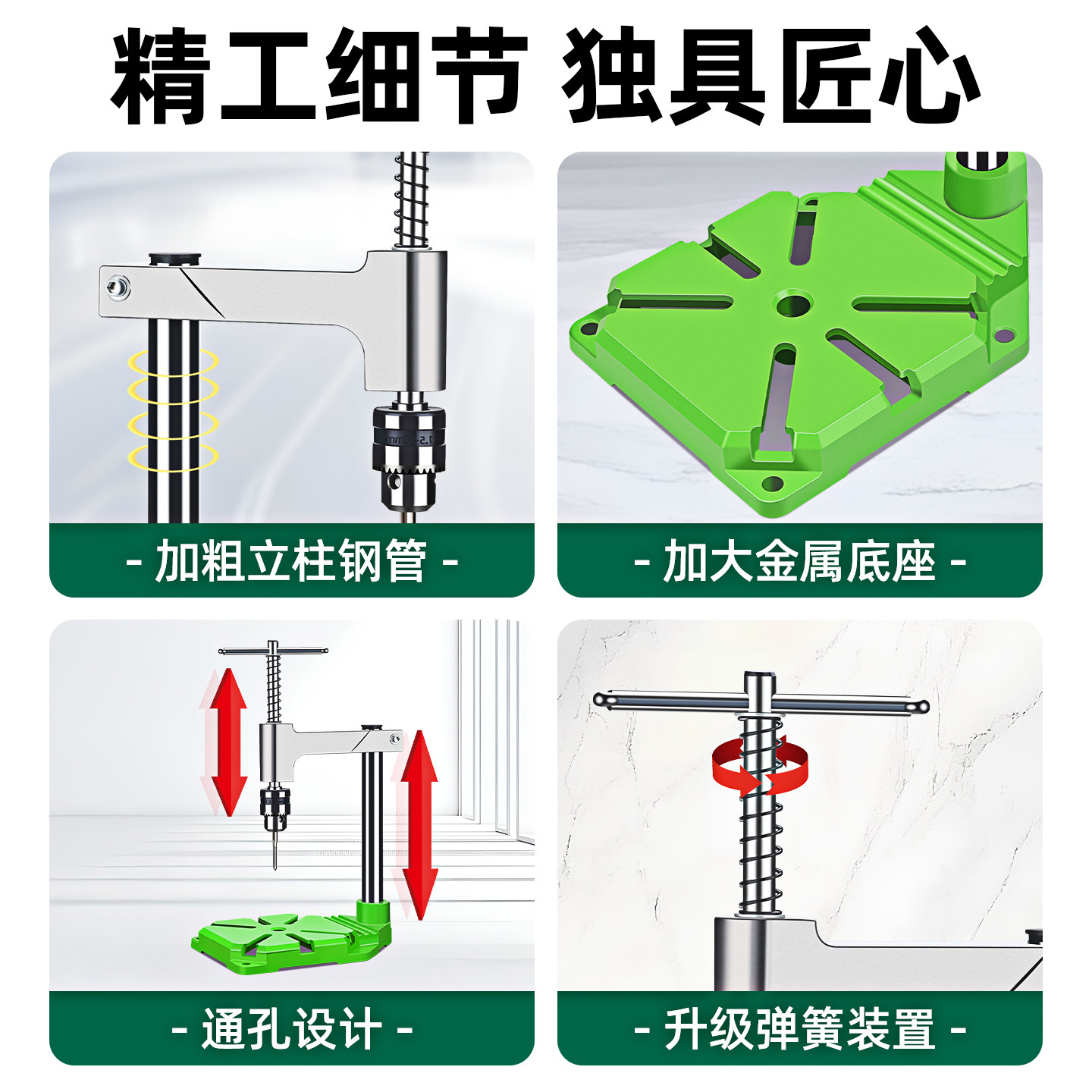 精工细节 独具匠心

- 加粗立柱钢管 -

- 加大金属底座 -

- 通孔设计 -

- 升级弹簧装置 -