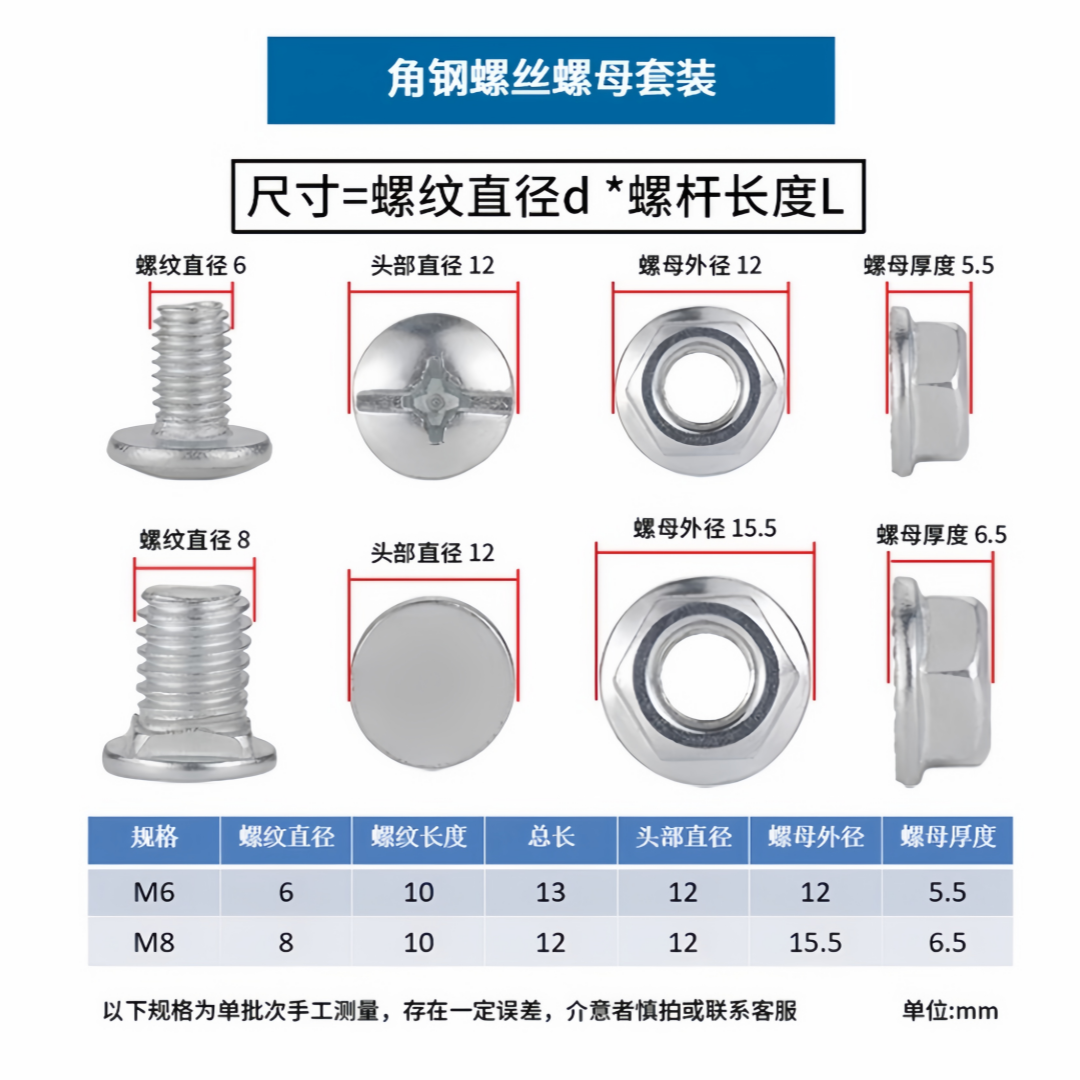 角钢螺丝螺母套装

尺寸=螺纹直径d *螺杆长度L

螺纹直径 6

头部直径 12

螺母外径 12

螺母厚度 5.5

螺纹直径 8

头部直径 12

螺母外径 15.5

螺母厚度 6.5

| 规格 | 螺纹直径 | 螺纹长度 | 总长 | 头部直径 | 螺母外径 | 螺母厚度 |
|---|---|---|---|---|---|---|
| M6 | 6 | 10 | 13 | 12 | 12 | 5.5 |
| M8 | 8 | 10 | 12 | 12 | 15.5 | 6.5 |

以下规格为单批次手工测量，存在一定误差，介意者慎拍或联系客服

单位:mm