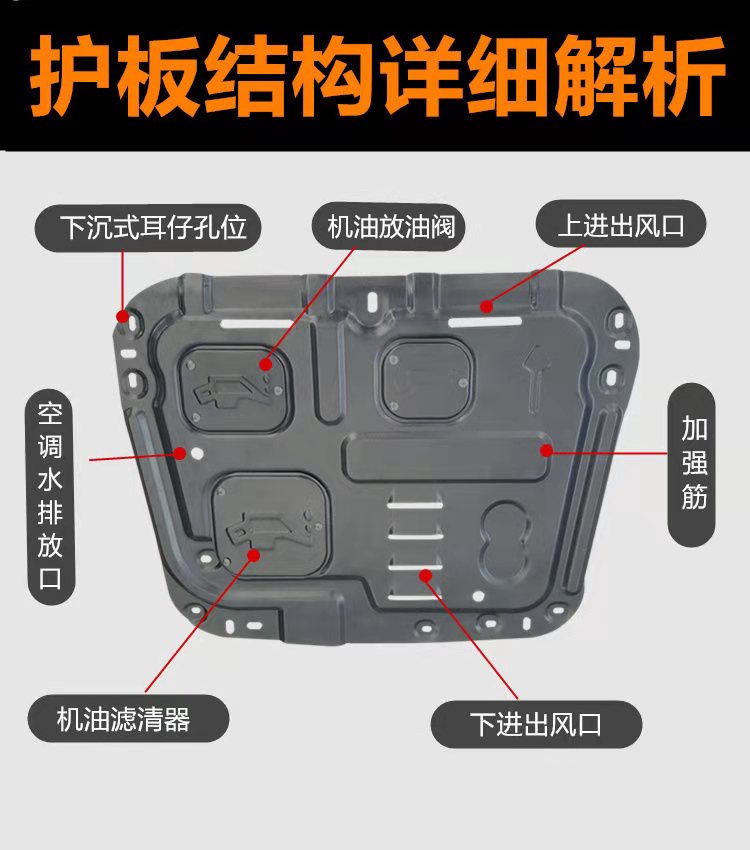 护板结构详细解析

下沉式耳仔孔位

机油放油阀

上进出风口

空调水排放口

加强筋

机油滤清器

下进出风口