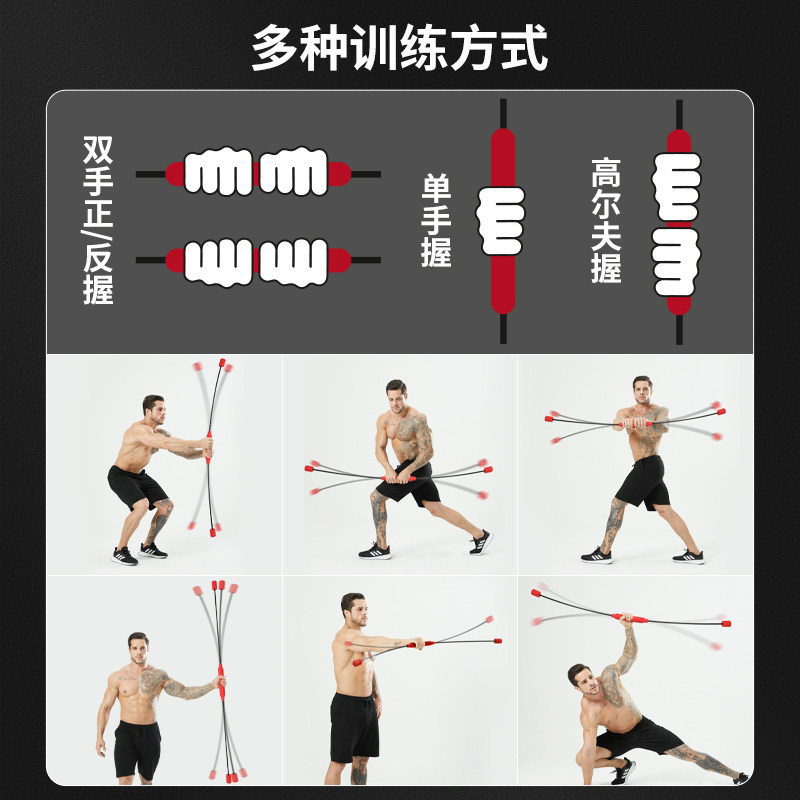 多种训练方式

双手正/反握

单手握

高尔夫握