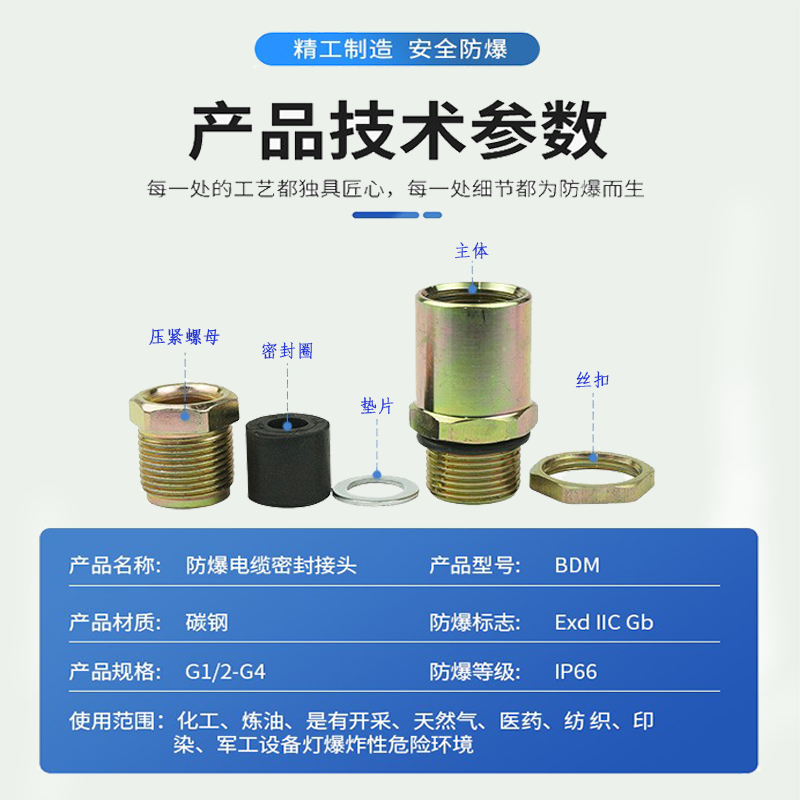 精工制造 安全防爆

产品技术参数

每一处的工艺都独具匠心，每一处细节都为防爆而生

主体

压紧螺母

密封圈

垫片

丝扣

| 产品名称: | 防爆电缆密封接头 | 产品型号: | BDM |
|---|---|---|---|
| 产品材质: | 碳钢 | 防爆标志: | Exd IIC Gb |
| 产品规格: | G1/2-G4 | 防爆等级: | IP66 |

使用范围：化工、炼油、是有开采、天然气、医药、纺织、印染、军工设备灯爆炸性危险环境