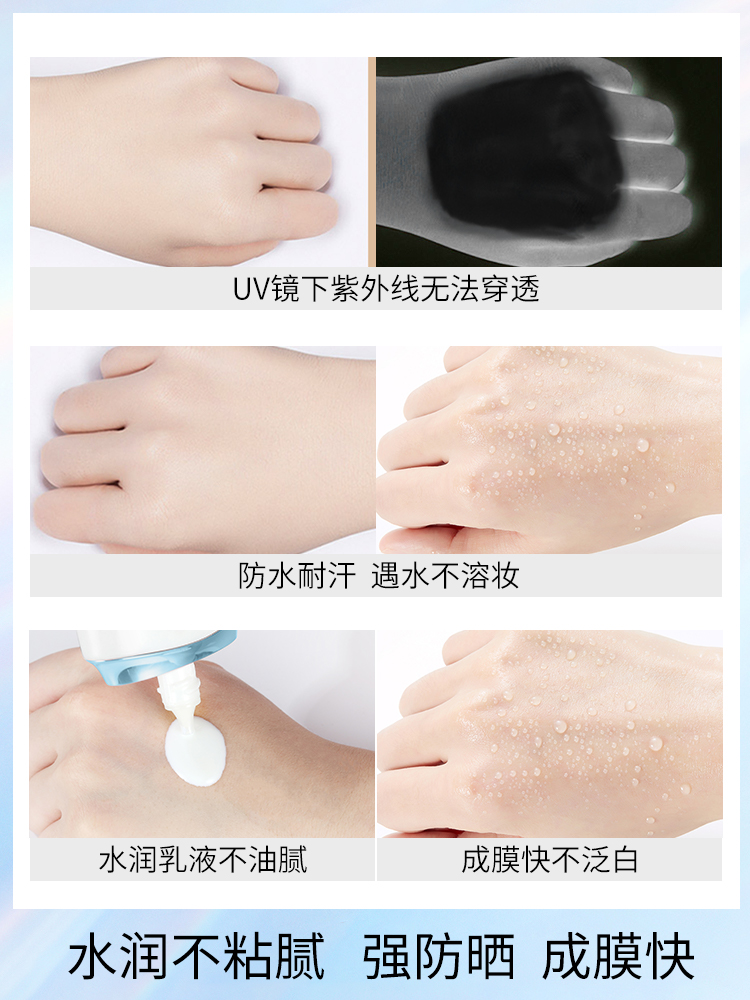 UV镜下紫外线无法穿透

防水耐汗 遇水不溶妆

水润乳液不油腻

成膜快不泛白

水润不粘腻 强防晒 成膜快