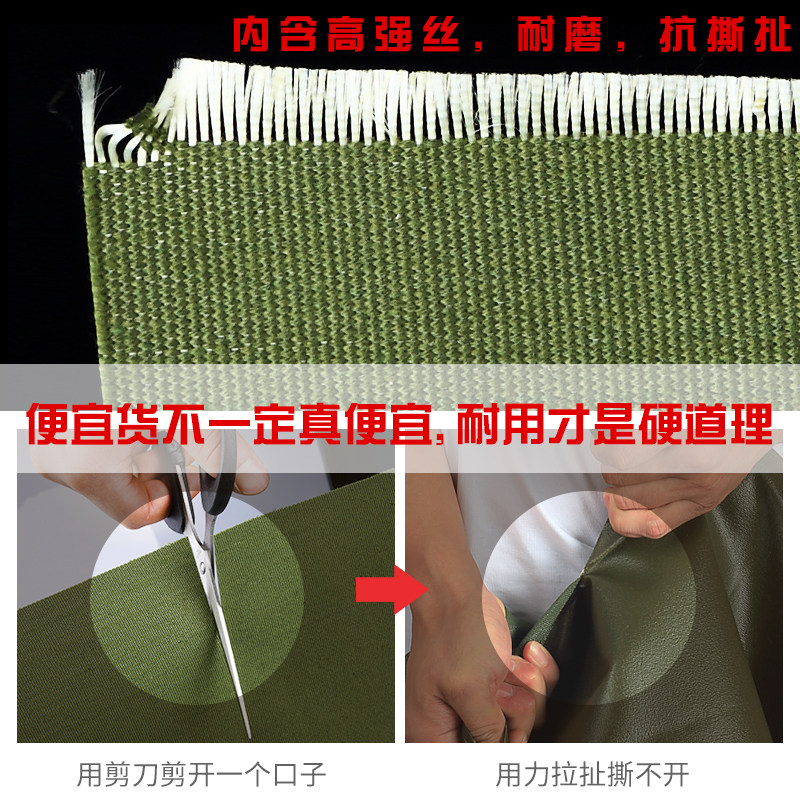 内含高强丝，耐磨，抗撕扯

便宜货不一定真便宜，耐用才是硬道理

用剪刀剪开一个口子

用力拉扯撕不开