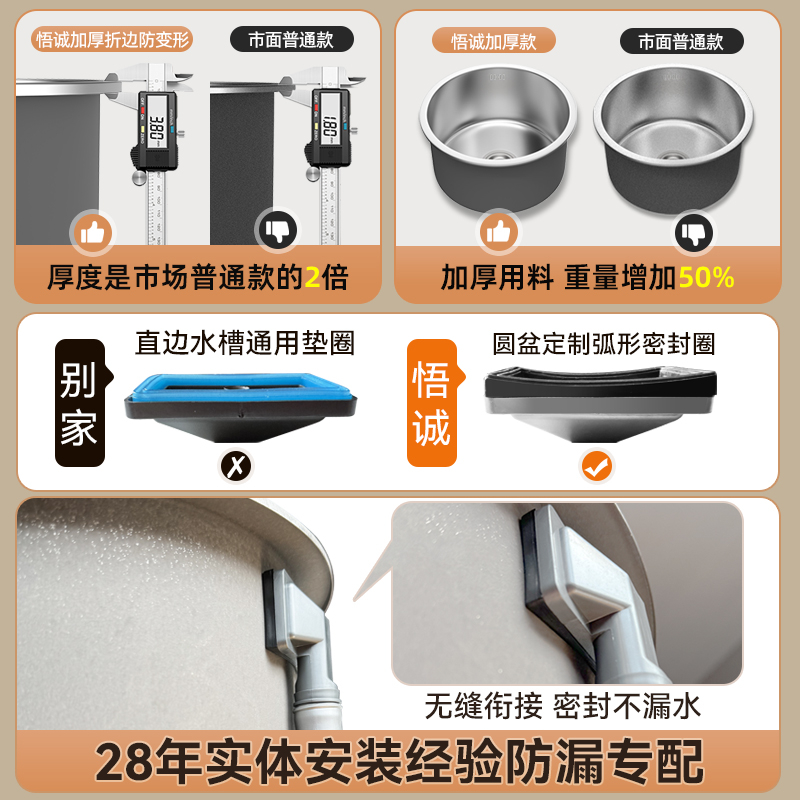 悟诚加厚折边防变形

市面普通款

3.80

1.80

厚度是市场普通款的2倍

悟诚加厚款

市面普通款

加厚用料 重量增加50%

别家

直边水槽通用垫圈

悟诚

圆盆定制弧形密封圈

无缝衔接 密封不漏水

28年实体安装经验防漏专配