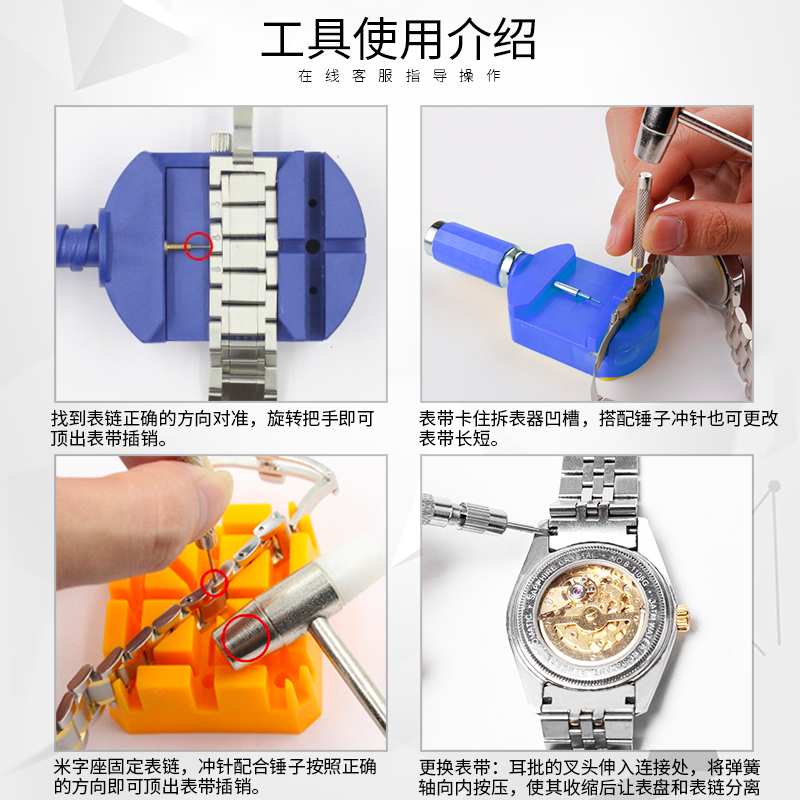 工具使用介绍

在线客服指导操作

找到表链正确的方向对准，旋转把手即可顶出表带插销。

表带卡住拆表器凹槽，搭配锤子冲针也可更改表带长短。

米字座固定表链，冲针配合锤子按照正确的方向即可顶出表带插销。

更换表带：耳批的叉头伸入连接处，将弹簧轴向内按压，使其收缩后让表盘和表链分离