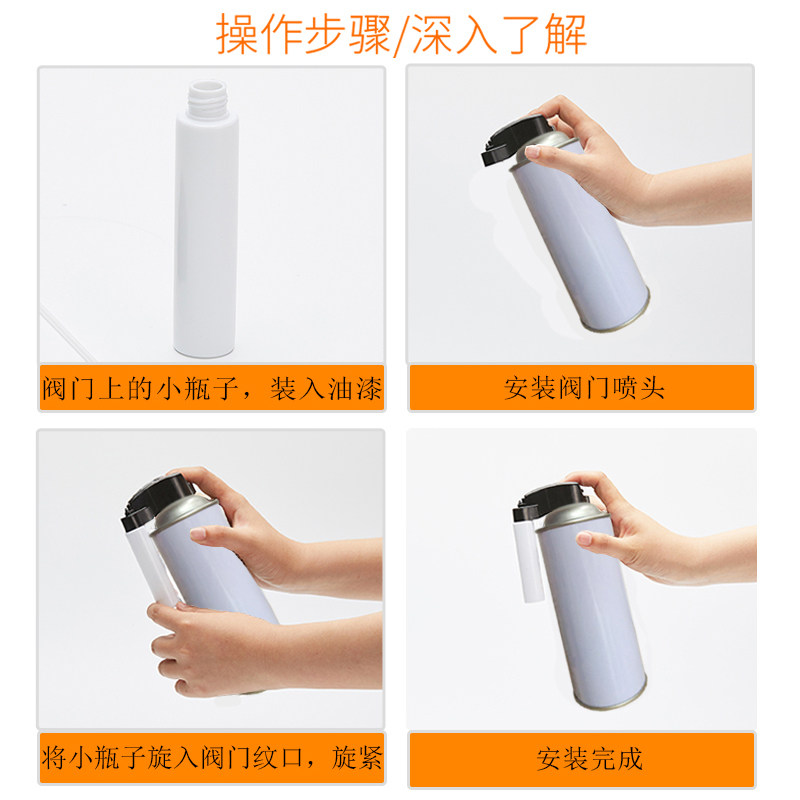 操作步骤/深入了解

阀门上的小瓶子，装入油漆

安装阀门喷头

将小瓶子旋入阀门纹口，旋紧

安装完成