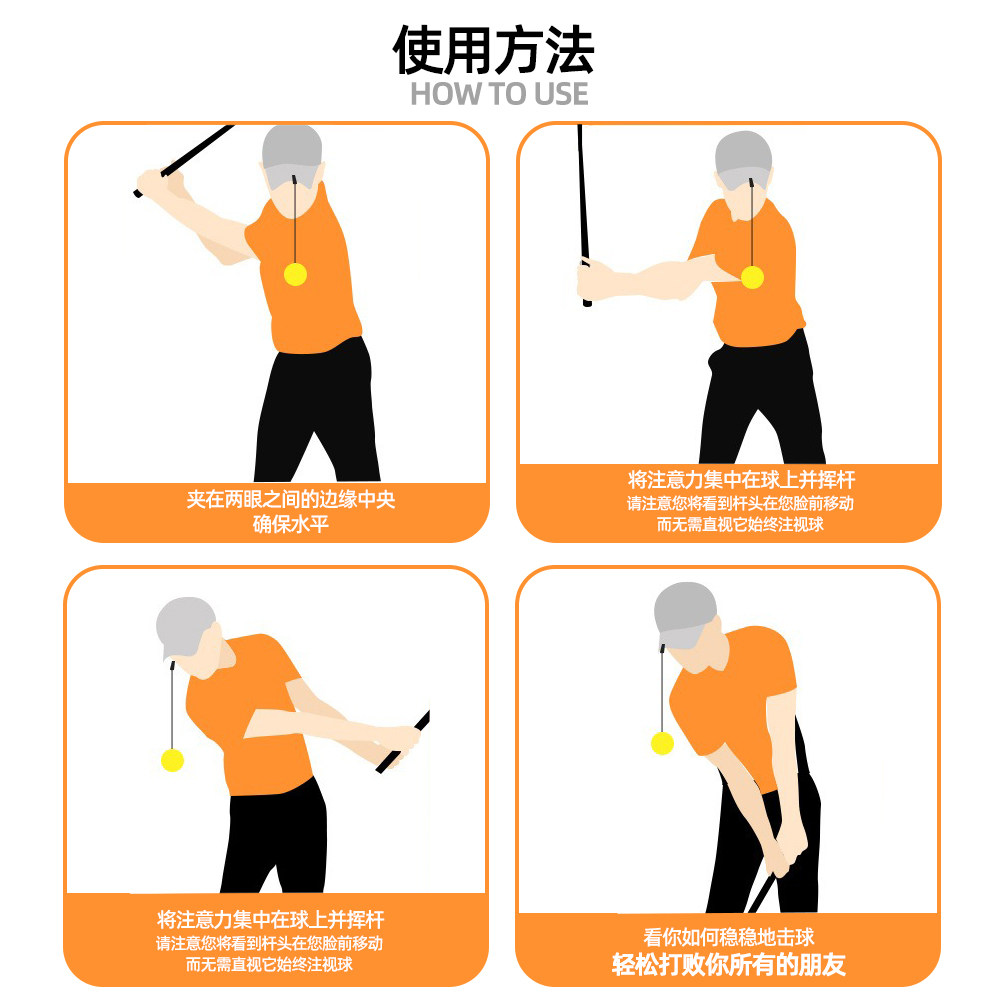 使用方法
HOW TO USE

夹在两眼之间的边缘中央
确保水平

将注意力集中在球上并挥杆
请注意您将看到杆头在您脸前移动
而无需直视它始终注视球

将注意力集中在球上并挥杆
请注意您将看到杆头在您脸前移动
而无需直视它始终注视球

看你如何稳稳地击球
轻松打败你所有的朋友