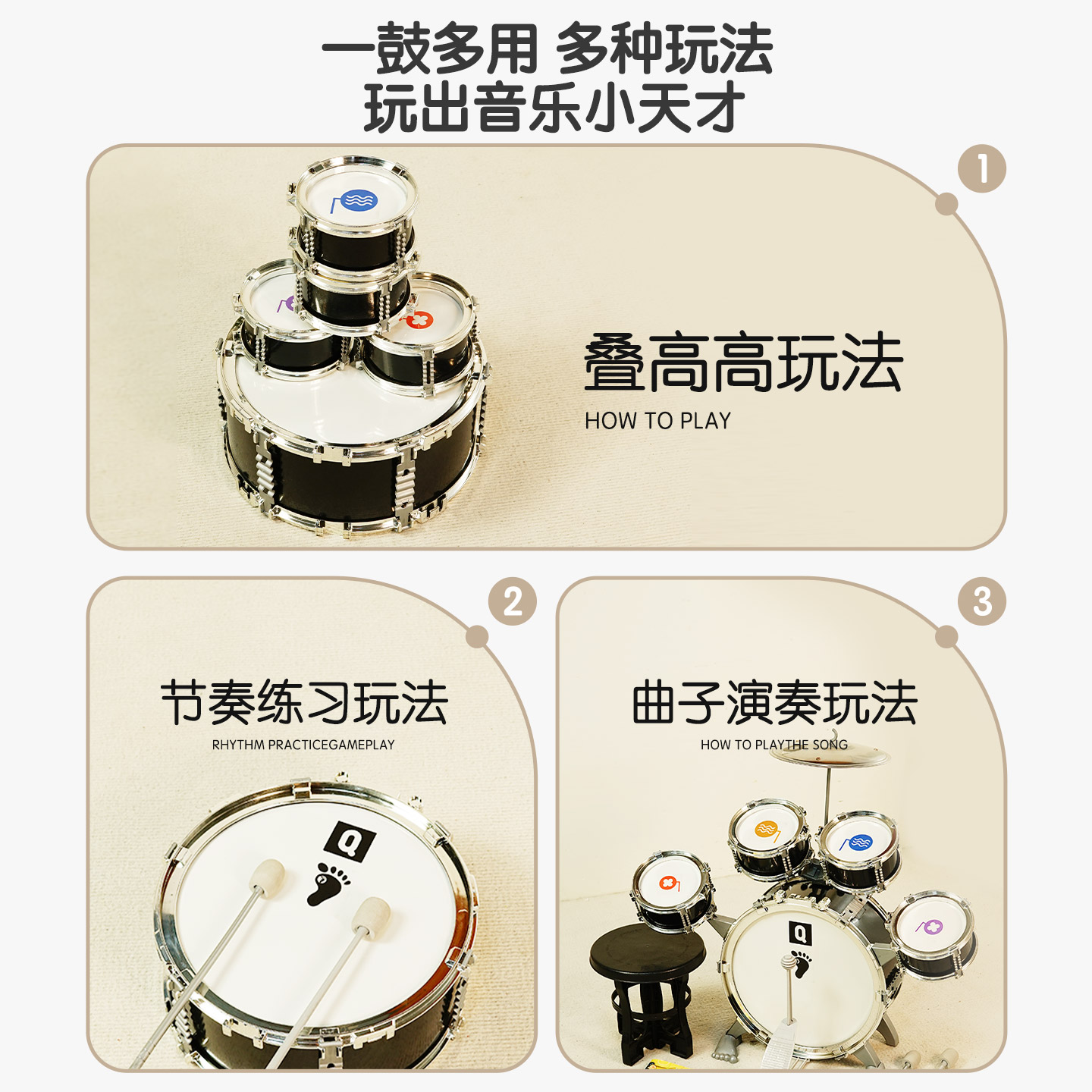 一鼓多用 多种玩法
玩出音乐小天才

1

叠高高玩法
HOW TO PLAY

2

节奏练习玩法
RHYTHM PRACTICEGAMEPLAY

Q

3

曲子演奏玩法
HOW TO PLAYTHE SONG

Q