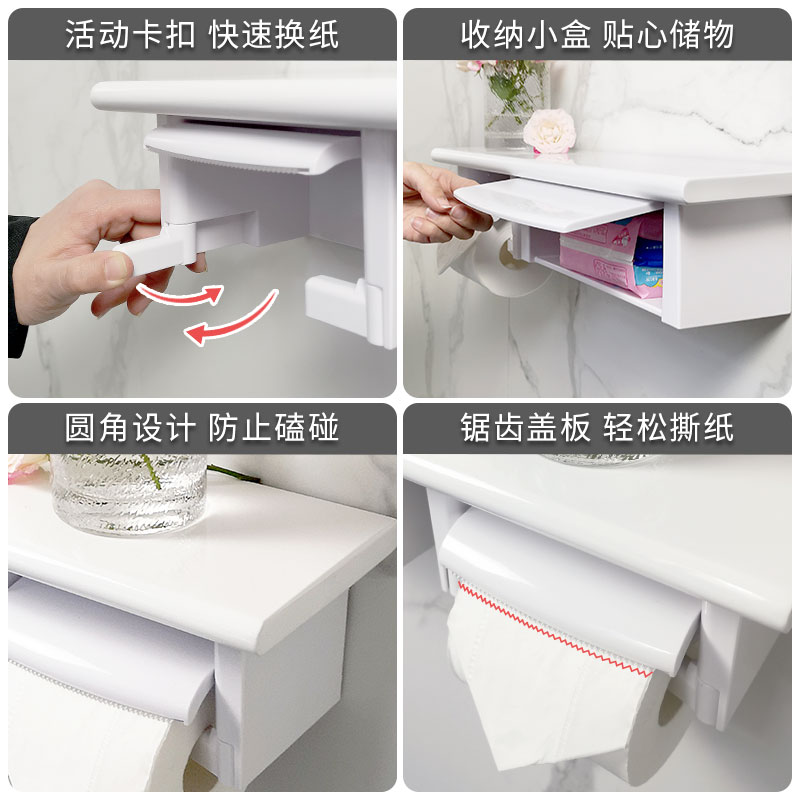 活动卡扣 快速换纸

收纳小盒 贴心储物

圆角设计 防止磕碰

锯齿盖板 轻松撕纸