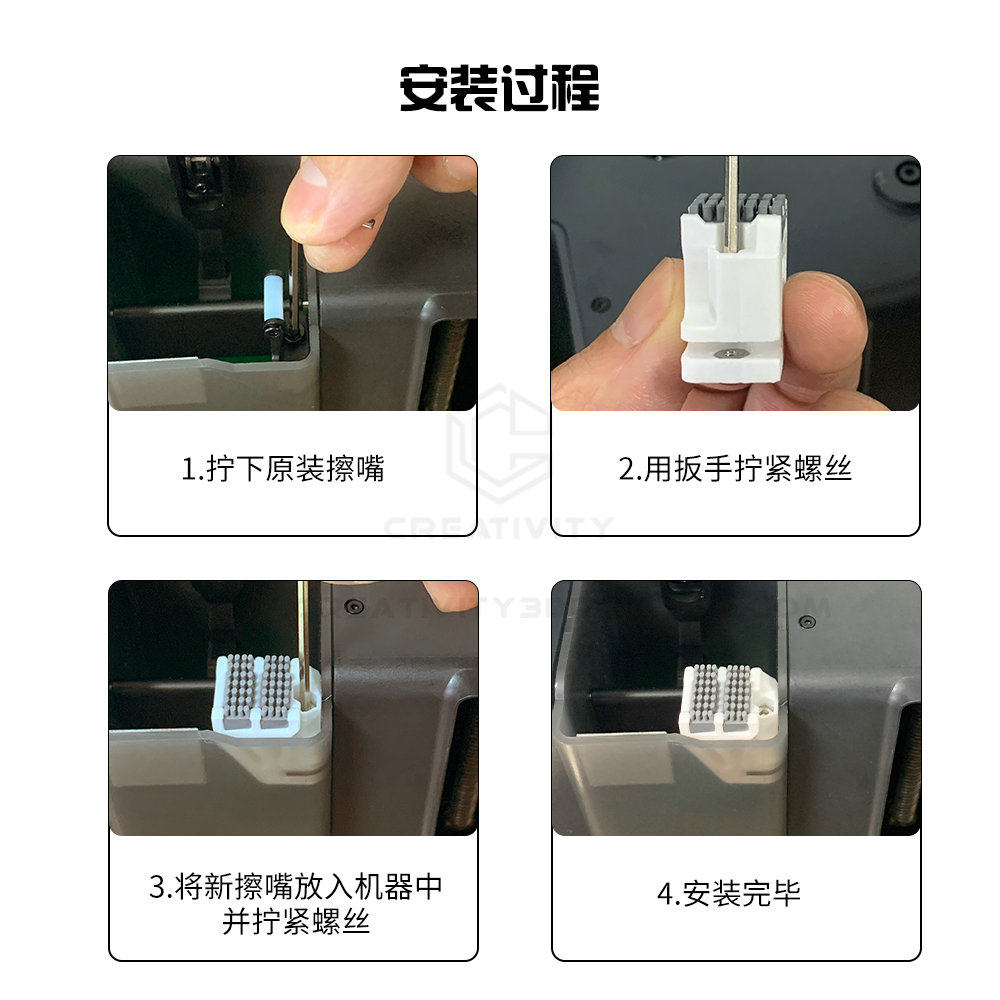 安装过程

1.拧下原装擦嘴

2.用扳手拧紧螺丝

CREATIVITY

3.将新擦嘴放入机器中并拧紧螺丝

4.安装完毕