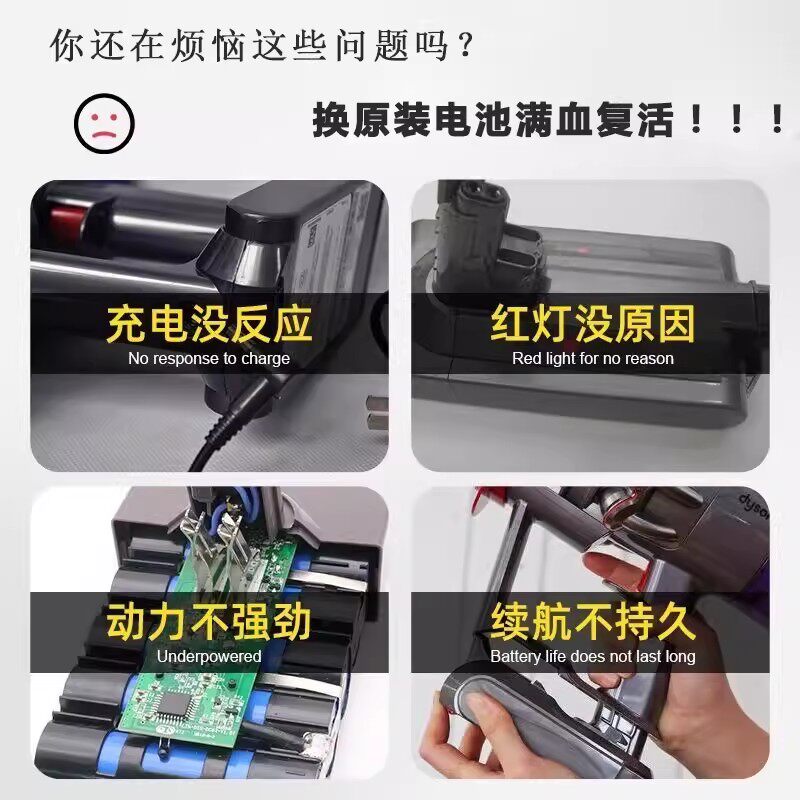 你还在烦恼这些问题吗？

换原装电池满血复活！！！

充电没反应
No response to charge

红灯没原因
Red light for no reason

动力不强劲
Underpowered

续航不持久
Battery life does not last long

dyson