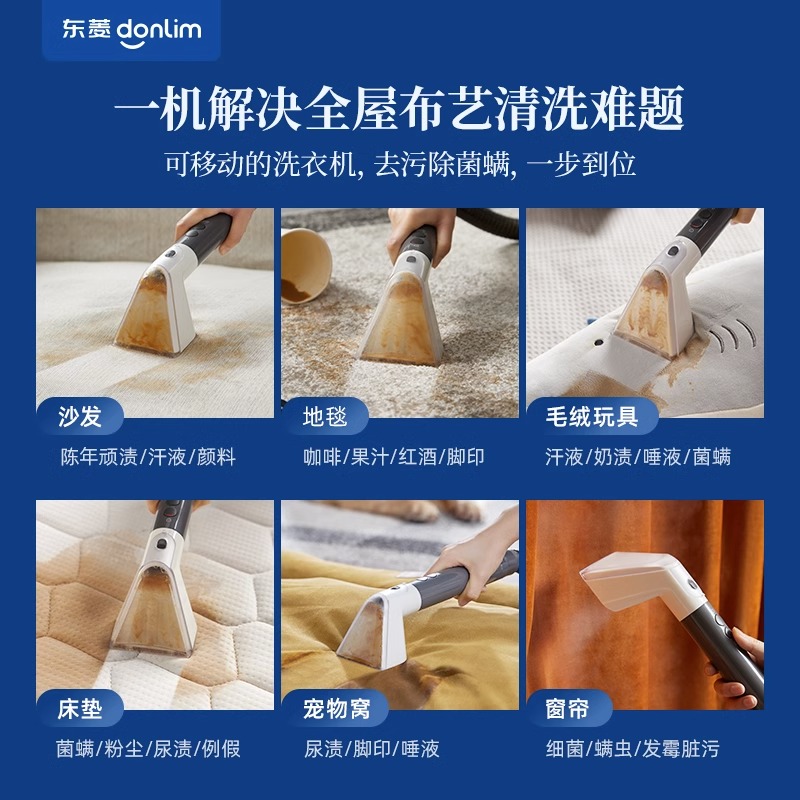 东菱 donlim

一机解决全屋布艺清洗难题

可移动的洗衣机, 去污除菌螨, 一步到位

沙发
陈年顽渍/汗液/颜料

地毯
咖啡/果汁/红酒/脚印

毛绒玩具
汗液/奶渍/唾液/菌螨

床垫
菌螨/粉尘/尿渍/例假

宠物窝
尿渍/脚印/唾液

窗帘
细菌/螨虫/发霉脏污