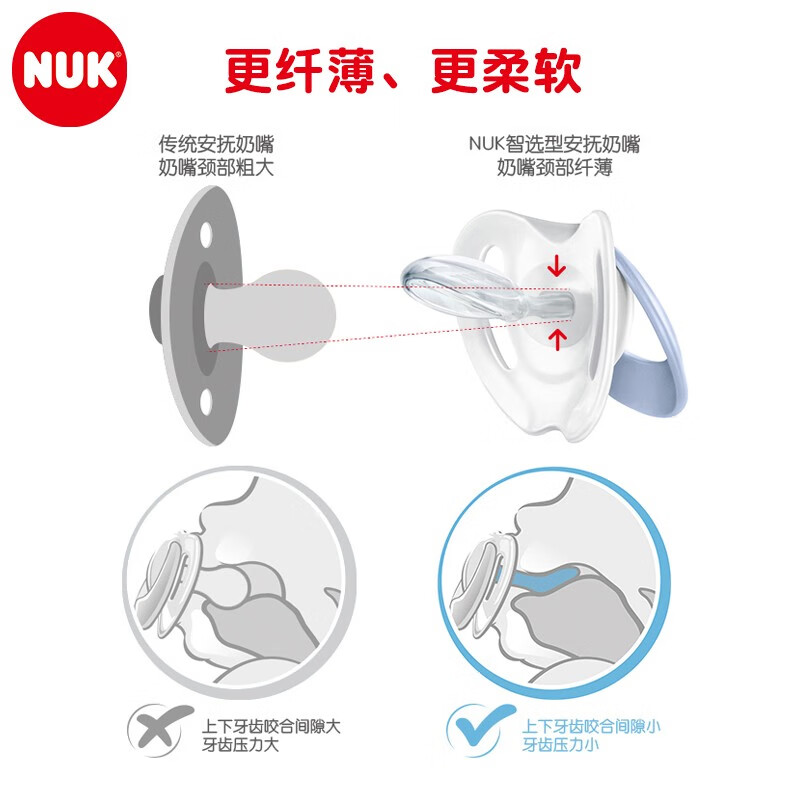 NUK

更纤薄、更柔软

传统安抚奶嘴
奶嘴颈部粗大

NUK智选型安抚奶嘴
奶嘴颈部纤薄

上下牙齿咬合间隙大
牙齿压力大

上下牙齿咬合间隙小
牙齿压力小