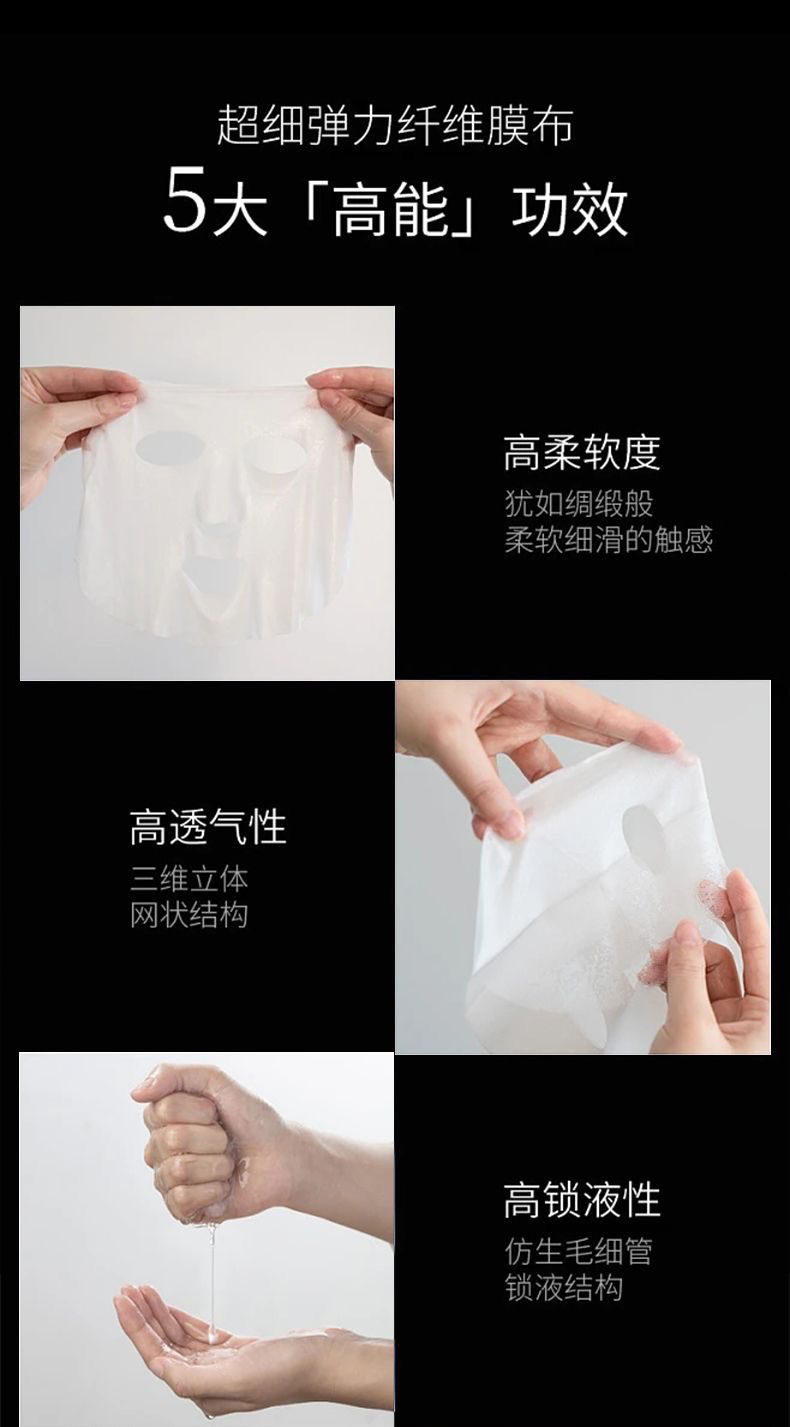 超细弹力纤维膜布
5大「高能」功效

高柔软度
犹如绸缎般
柔软细滑的触感

高透气性
三维立体
网状结构

高锁液性
仿生毛细管
锁液结构