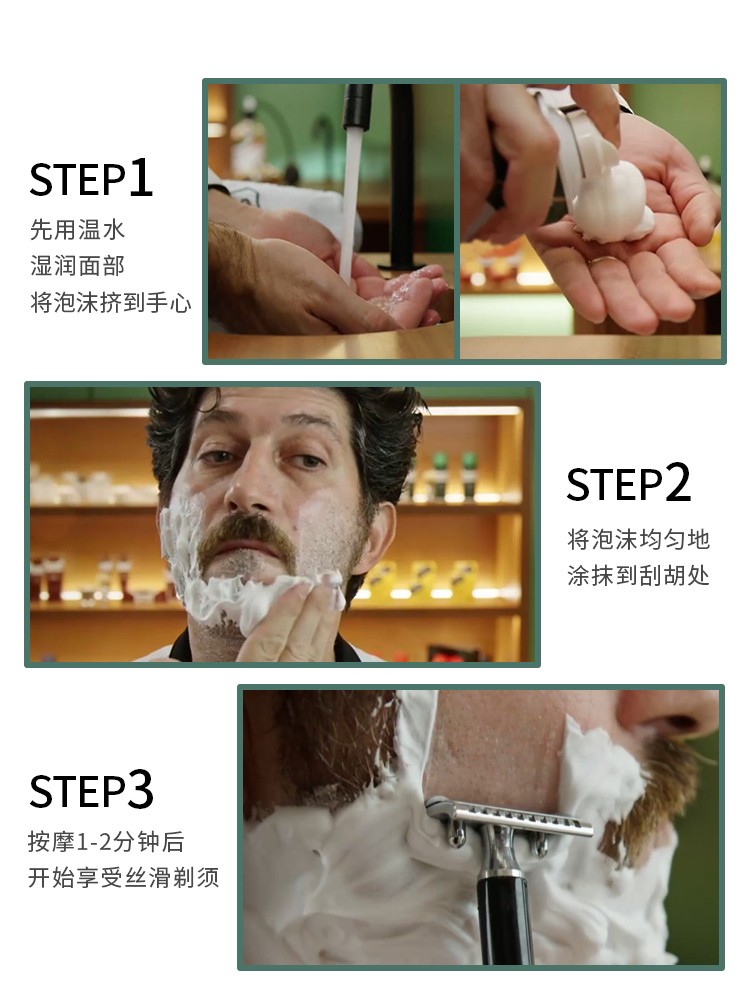 STEP1
先用温水
湿润面部
将泡沫挤到手心

STEP2
将泡沫均匀地
涂抹到刮胡处

STEP3
按摩1-2分钟后
开始享受丝滑剃须