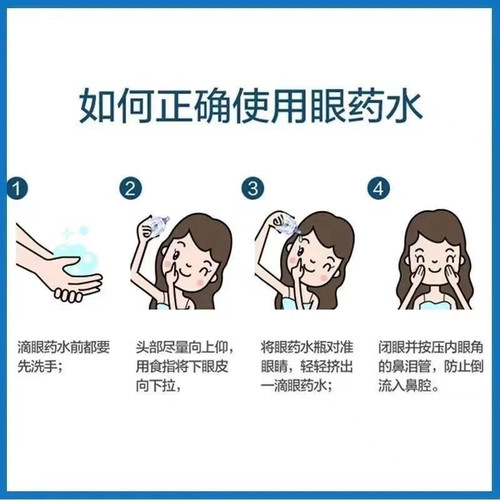 如何正确使用眼药水

1

滴眼药水前都要先洗手；

2

头部尽量向上仰，用食指将下眼皮向下拉，

3

将眼药水瓶对准眼睛，轻轻挤出一滴眼药水；

4

闭眼并按压内眼角的鼻泪管，防止倒流入鼻腔。