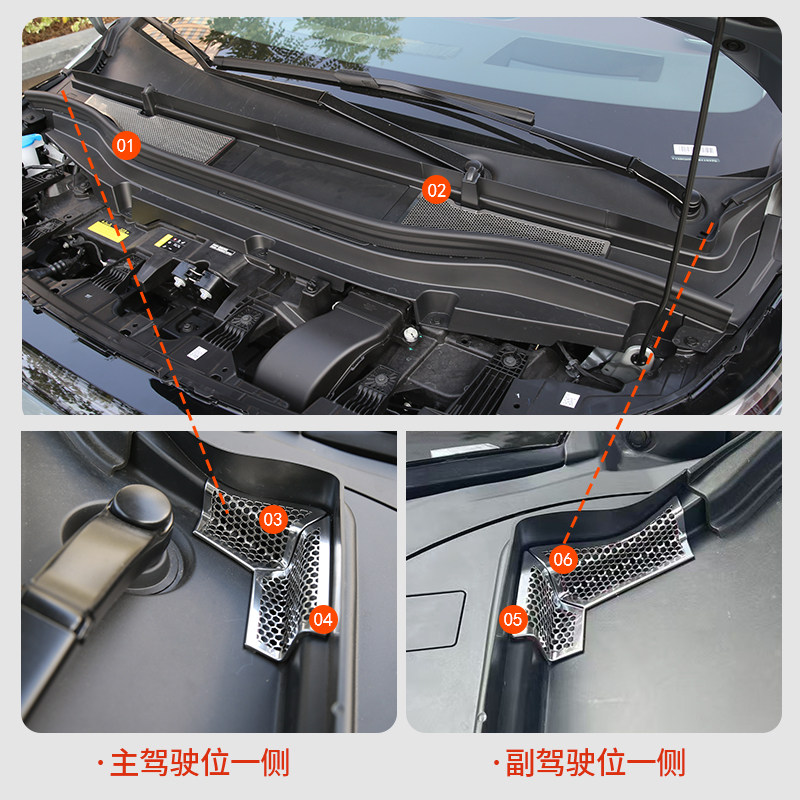 01
02
03
04
06
05
·主驾驶位一侧
·副驾驶位一侧