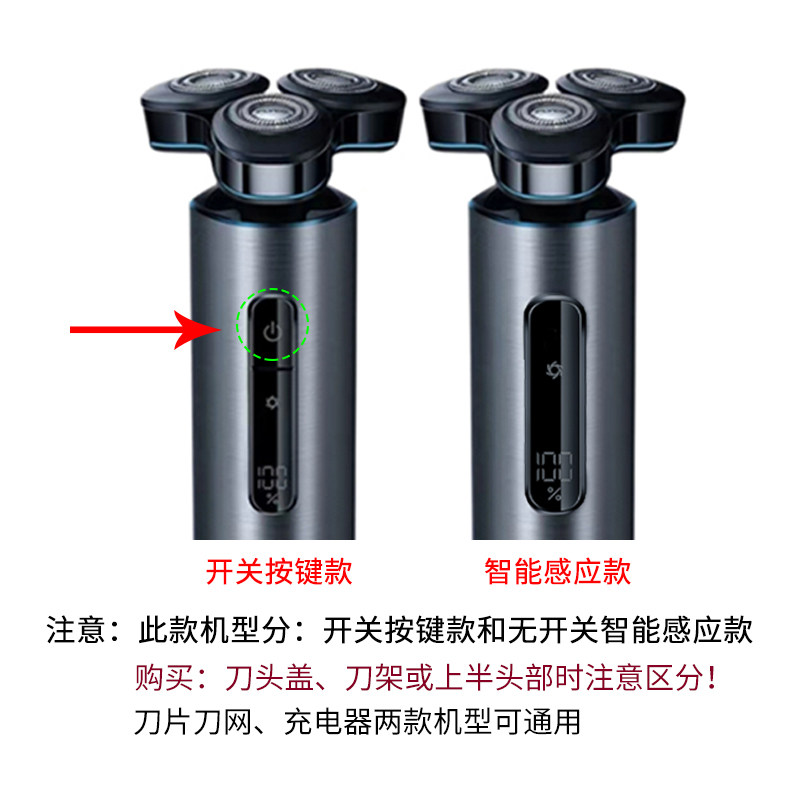 100
%

100
%

开关按键款

智能感应款

注意：此款机型分：开关按键款和无开关智能感应款

购买：刀头盖、刀架或上半头部时注意区分！

刀片刀网、充电器两款机型可通用