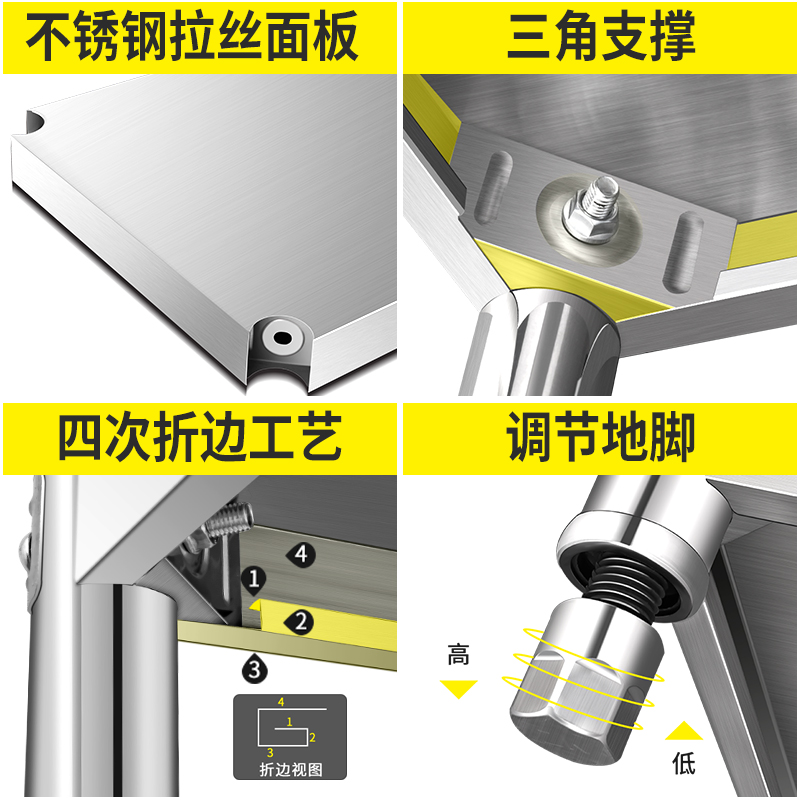 不锈钢拉丝面板

三角支撑

四次折边工艺

4
1
2
3

4
1
2
3
折边视图

调节地脚

高
低