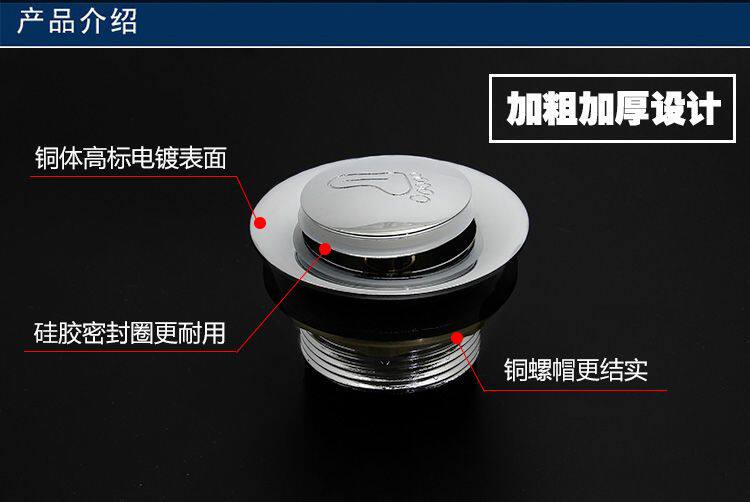 产品介绍

加粗加厚设计

铜体高标电镀表面

硅胶密封圈更耐用

铜螺帽更结实