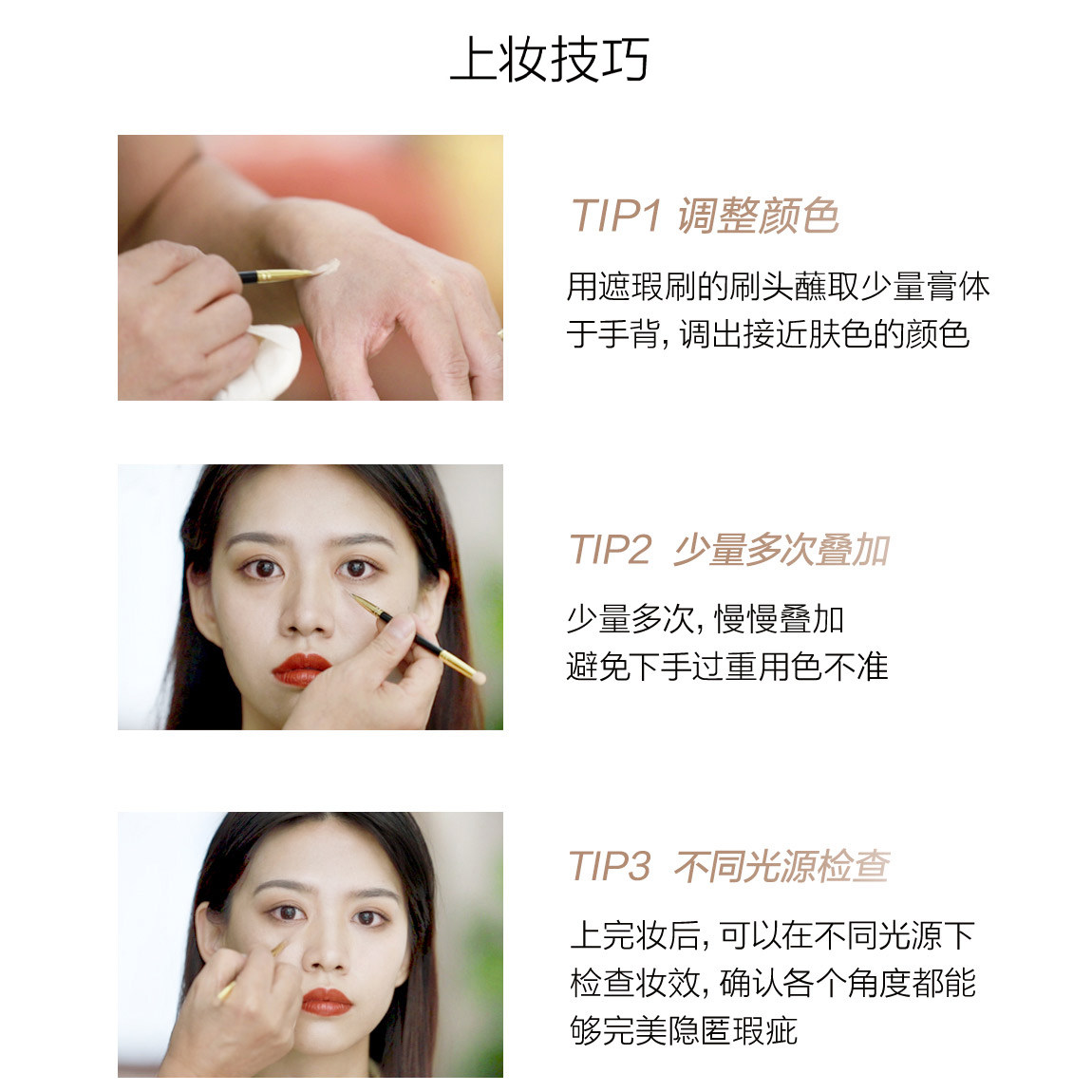 上妆技巧

TIP1 调整颜色

用遮瑕刷的刷头蘸取少量膏体于手背, 调出接近肤色的颜色

TIP2 少量多次叠加

少量多次, 慢慢叠加
避免下手过重用色不准

TIP3 不同光源检查

上完妆后, 可以在不同光源下检查妆效, 确认各个角度都能够完美隐匿瑕疵